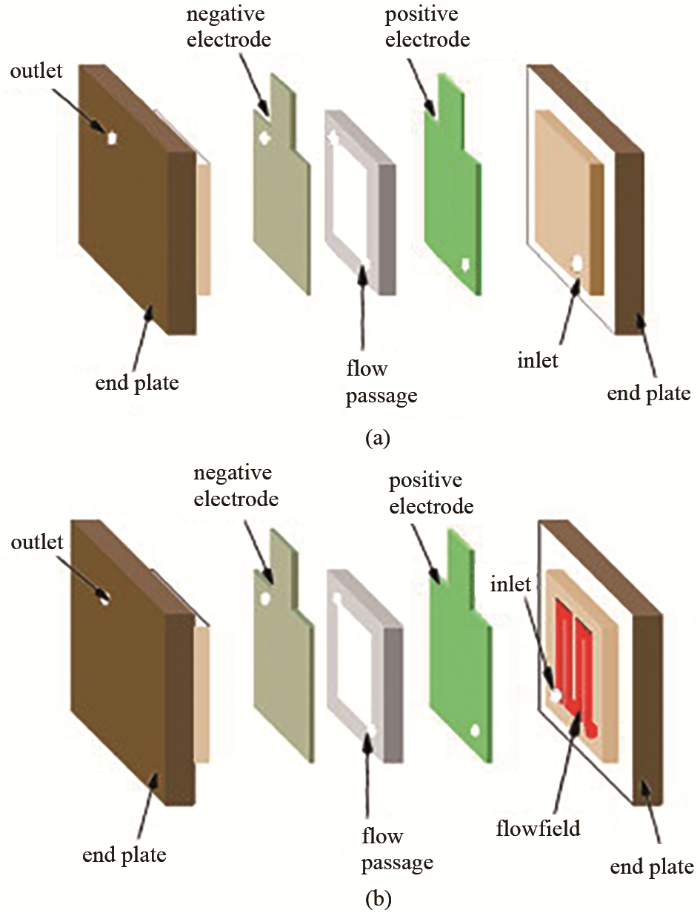 negative electrode

positive electrode

outlet

end plate

flow passage

inlet

end plate

(a)

negative electrode

positive electrode

outlet

inlet

end plate

flow passage

flowfield

end plate

(b)