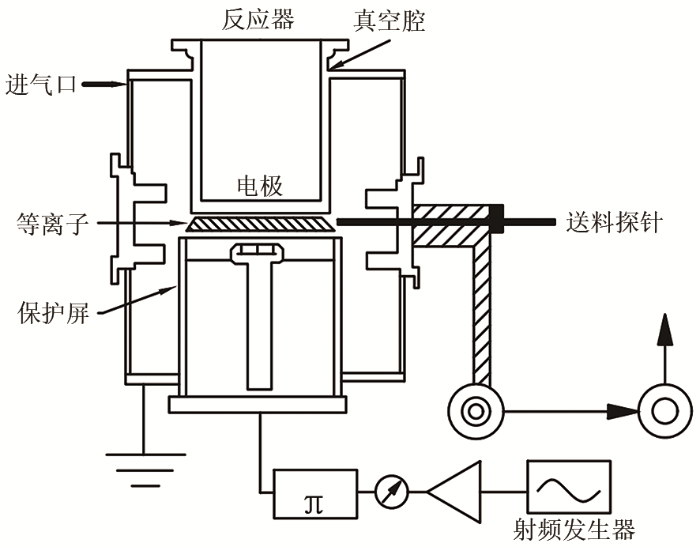 反应器
真空腔
进气口
电极
等离子
送料探针
保护屏
π
射频发生器