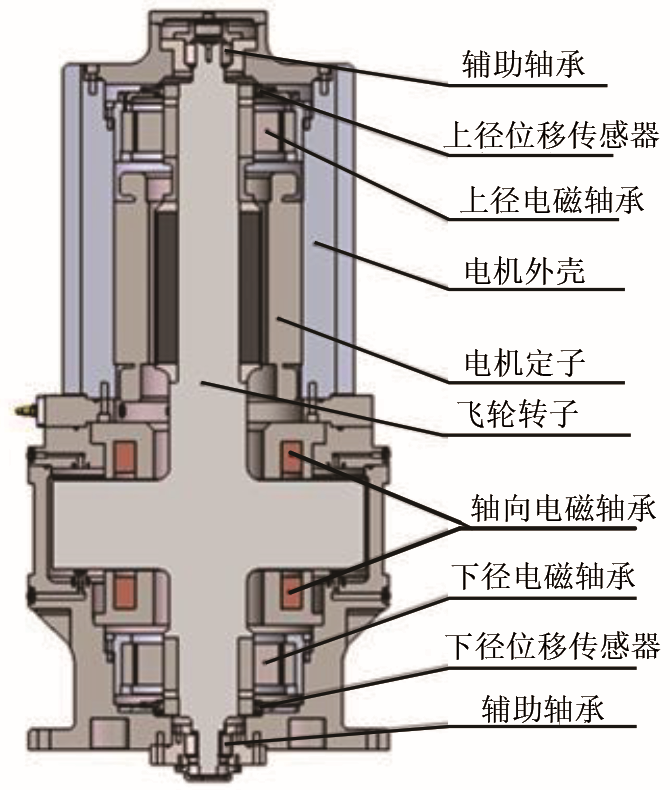 辅助轴承
上径位移传感器
上径电磁轴承
电机外壳
电机定子
飞轮转子
轴向电磁轴承
下径电磁轴承
下径位移传感器
辅助轴承