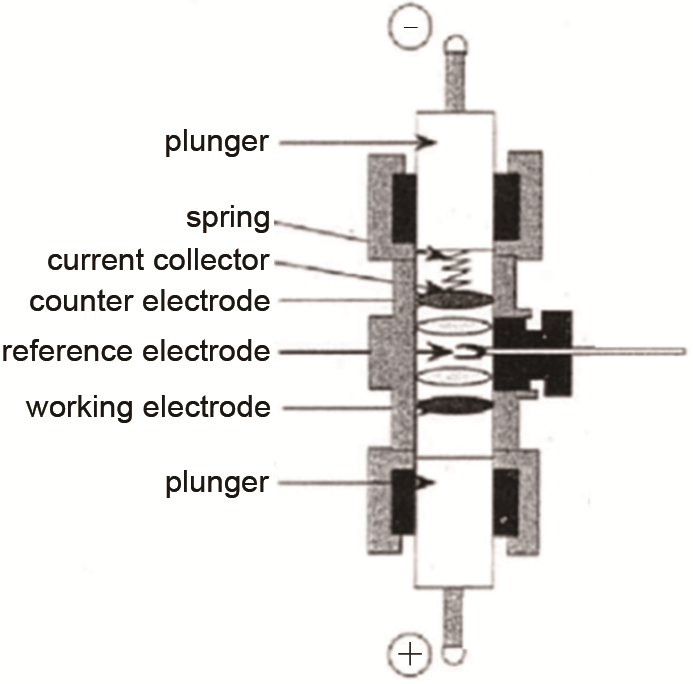 −

plunger

spring

current collector

counter electrode

reference electrode

working electrode

plunger

+