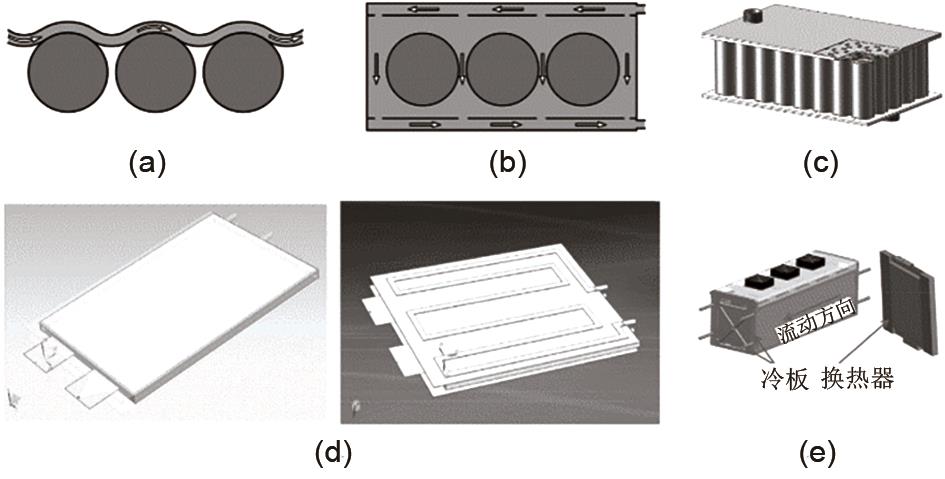 (a)

(b)

(c)

(d)

流动方向

冷板 换热器

(e)