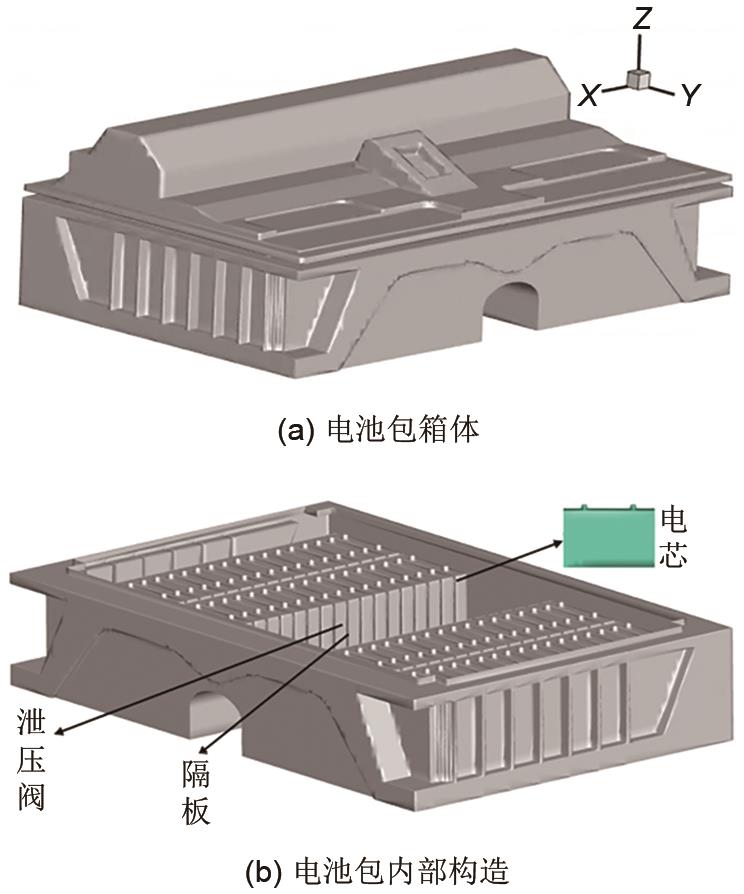 Z
X
Y

(a) 电池包箱体

电芯

泄压阀

隔板

(b) 电池包内部构造