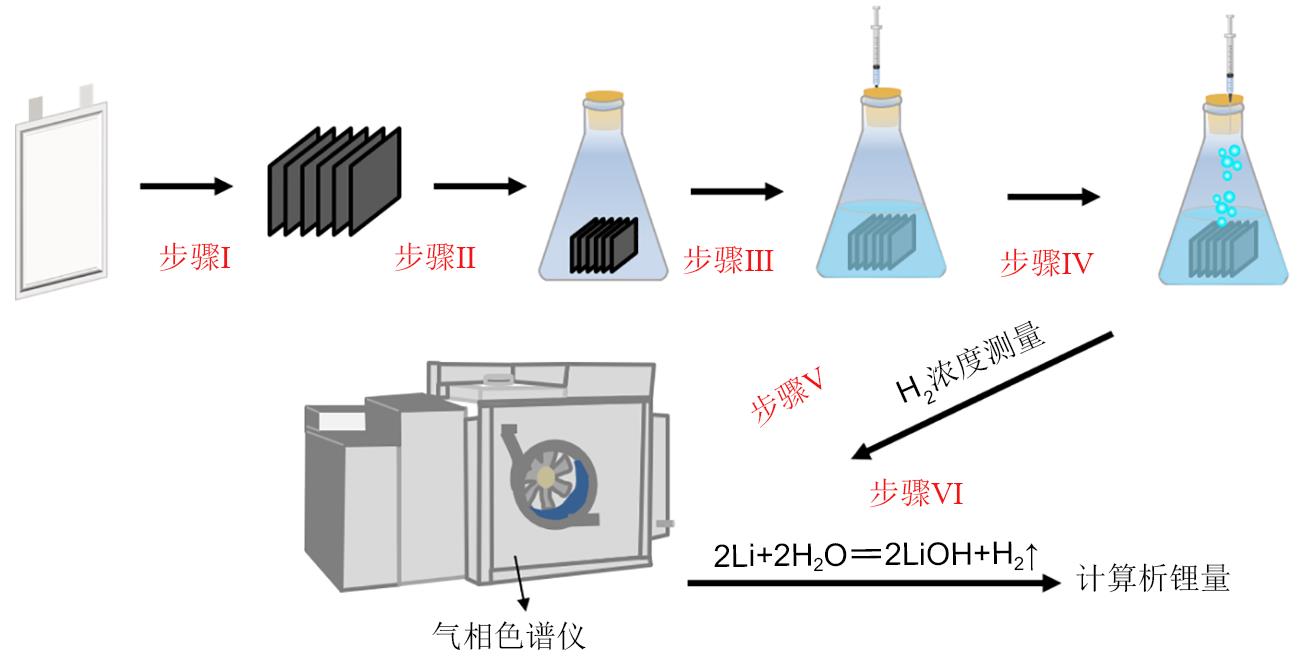 步骤I

步骤II

步骤III

步骤IV

步骤V

$H_2$浓度测量

步骤VI

$2Li+2H_2O=2LiOH+H_2\uparrow$

计算析锂量

气相色谱仪