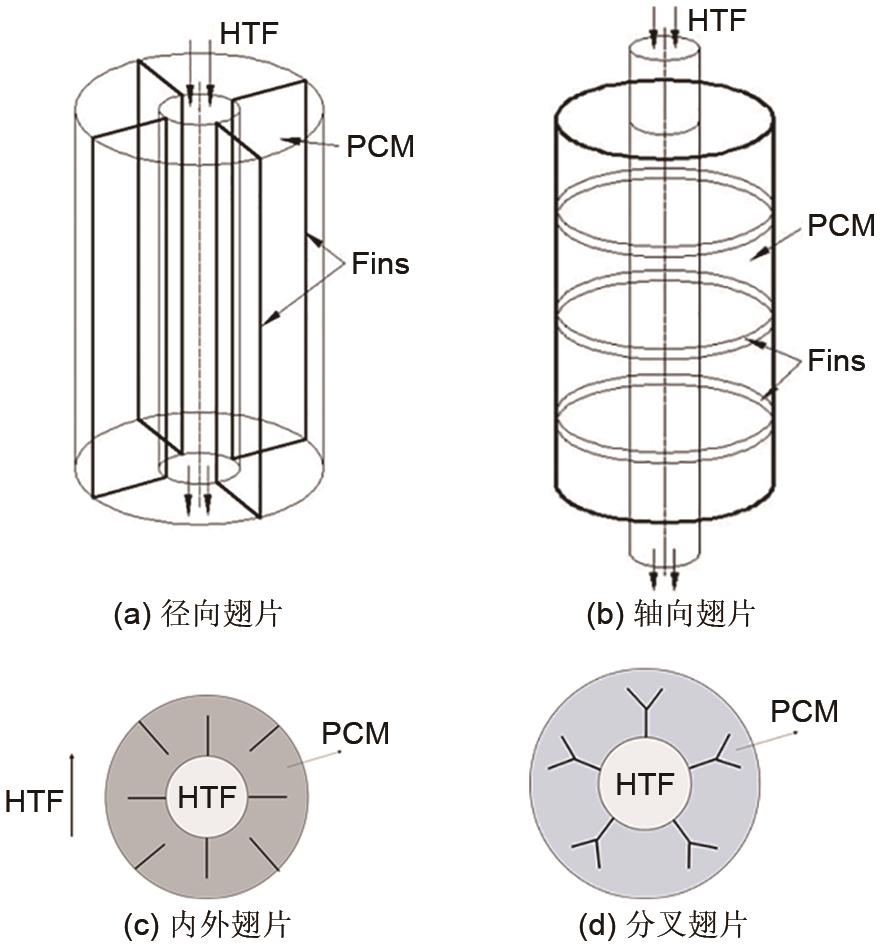 HTF
PCM
Fins
(a) 径向翅片

HTF
PCM
Fins
(b) 轴向翅片

HTF
HTF
PCM
(c) 内外翅片

HTF
PCM
(d) 分叉翅片