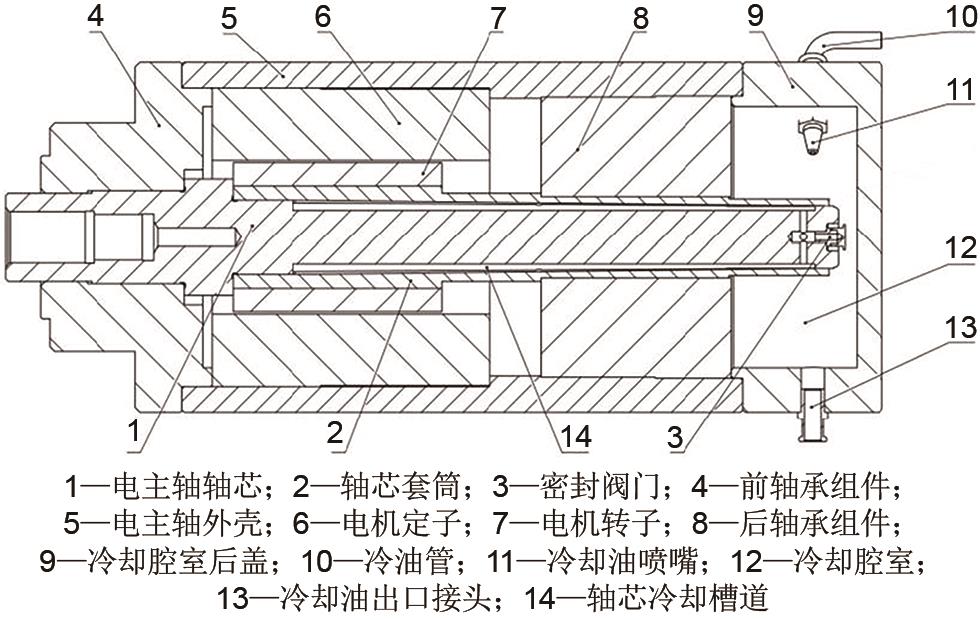 4
5
6
7
8
9
10
11
12
13
1
2
14
3

1—电主轴轴芯；2—轴芯套筒；3—密封阀门；4—前轴承组件；
5—电主轴外壳；6—电机定子；7—电机转子；8—后轴承组件；
9—冷却腔室后盖；10—冷油管；11—冷却油喷嘴；12—冷却腔室；
13—冷却油出口接头；14—轴芯冷却槽道