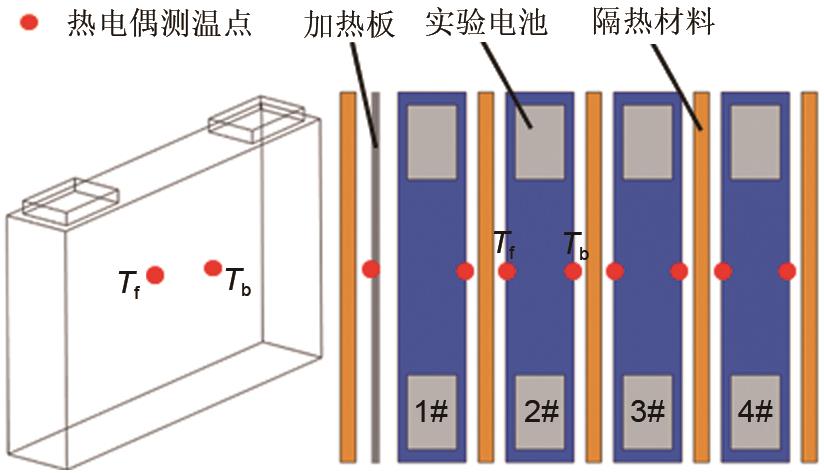 热电偶测温点

加热板

实验电池

隔热材料

$T_f$ $T_b$

$T_f$ $T_b$

1#

2#

3#

4#