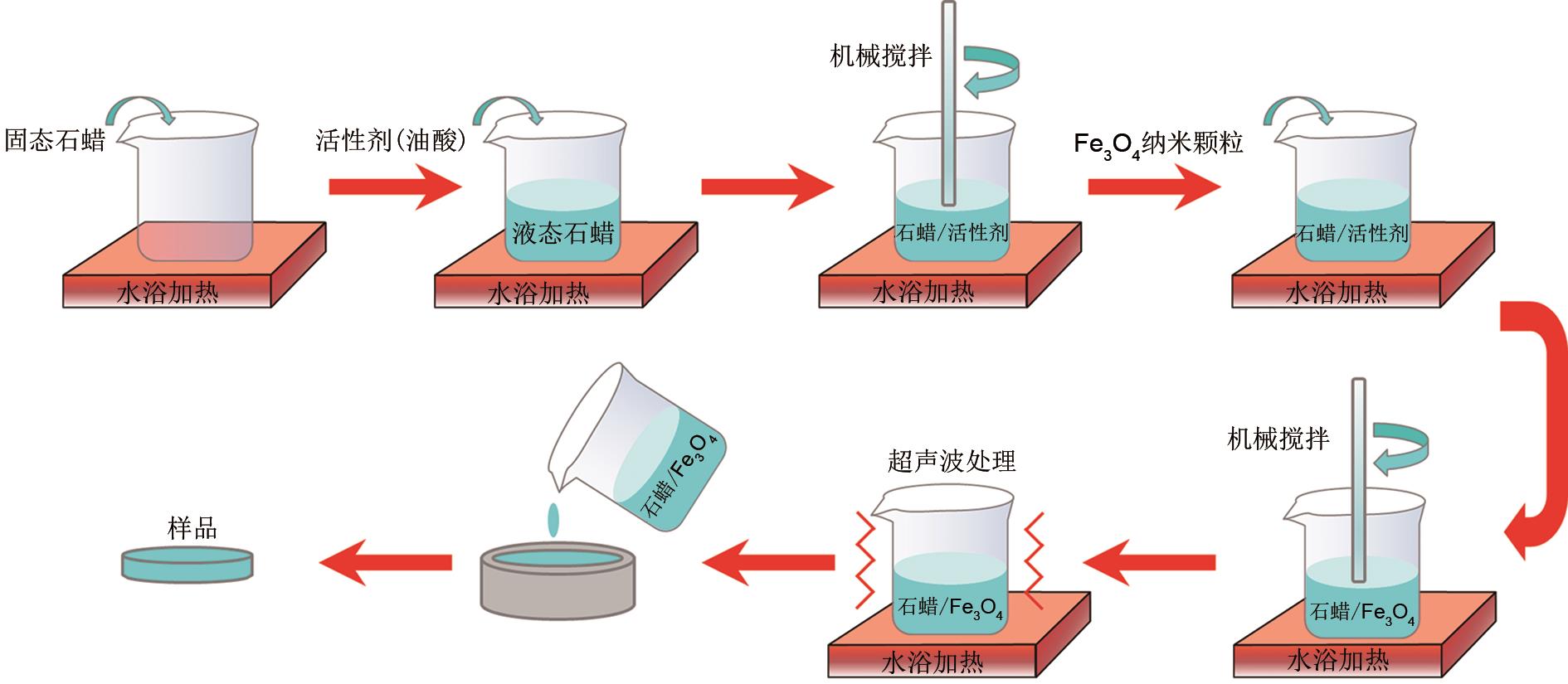 固态石蜡

水浴加热

活性剂(油酸)

液态石蜡

水浴加热

机械搅拌

石蜡/活性剂

水浴加热

$Fe_3O_4$纳米颗粒

石蜡/活性剂

水浴加热

机械搅拌

石蜡/$Fe_3O_4$

水浴加热

超声波处理

石蜡/$Fe_3O_4$

水浴加热

石蜡/$Fe_3O_4$

样品