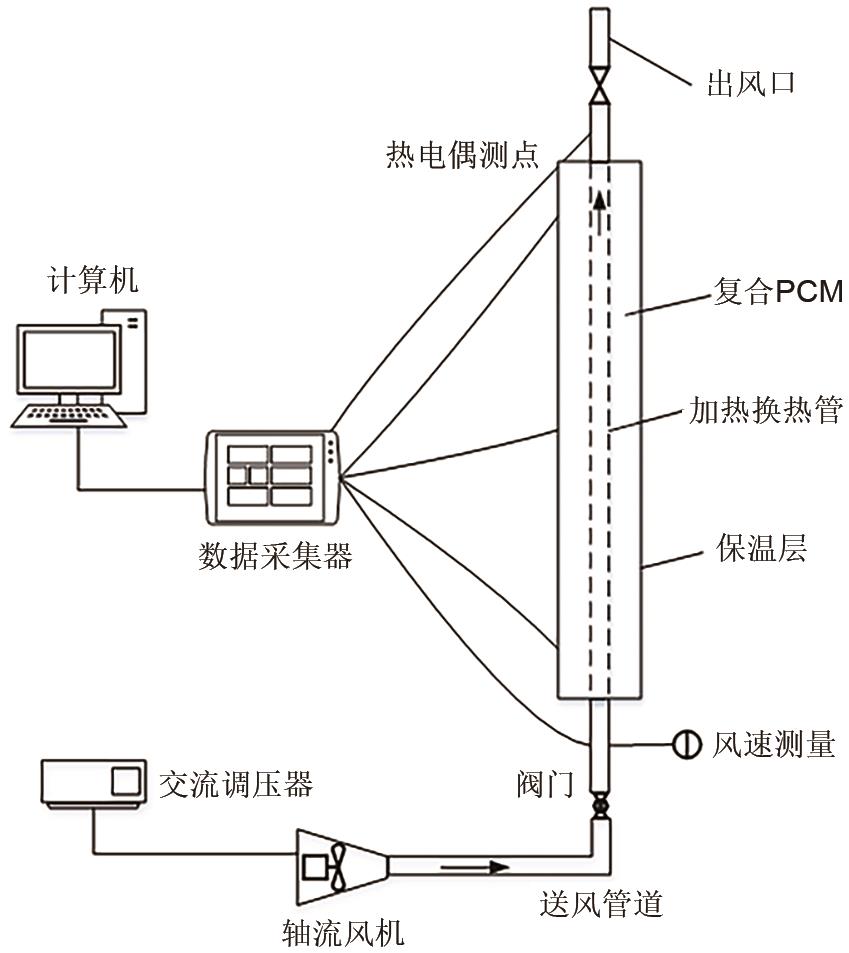 出风口

热电偶测点

计算机

复合PCM

加热换热管

数据采集器

保温层

风速测量

交流调压器

阀门

送风管道

轴流风机