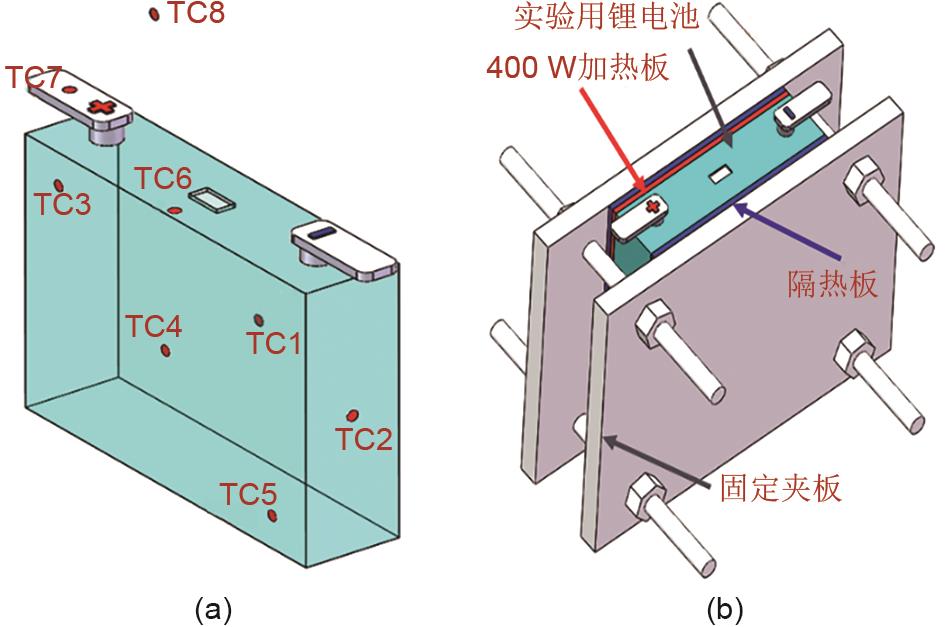 TC8
TC7
TC3
TC6
TC4
TC1
TC2
TC5
(a)

实验用锂电池
400 W加热板
隔热板
固定夹板
(b)