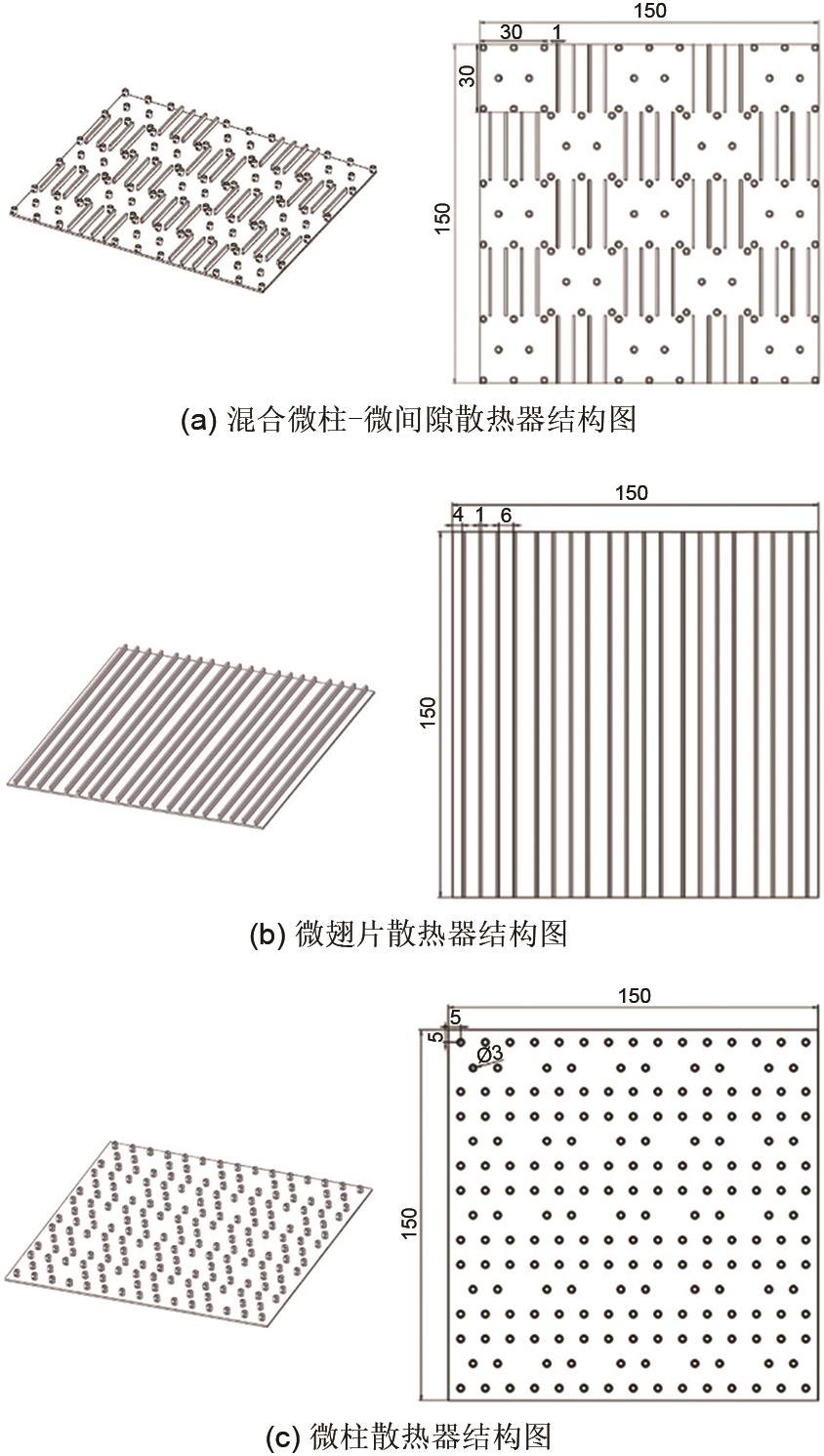 150
30
1
30
150
(a) 混合微柱-微间隙散热器结构图

150
4 1 6
150
(b) 微翅片散热器结构图

150
5
5
Ø3
150
(c) 微柱散热器结构图