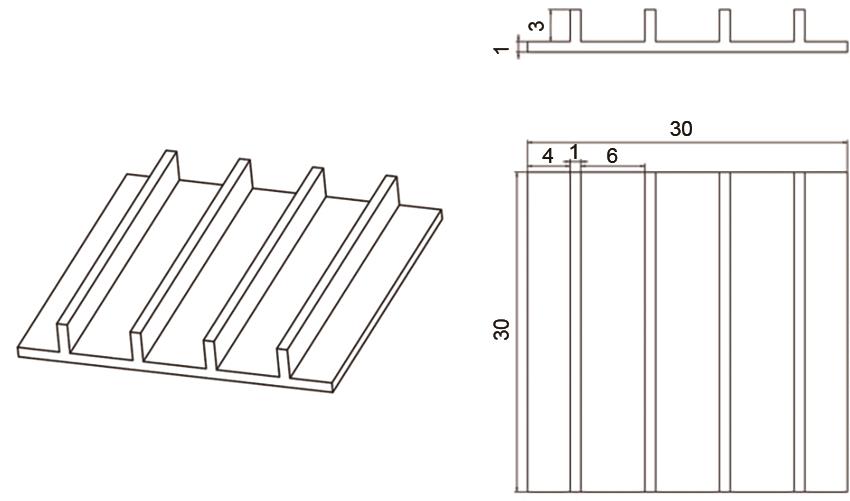 3
1
30
4
1
6
30