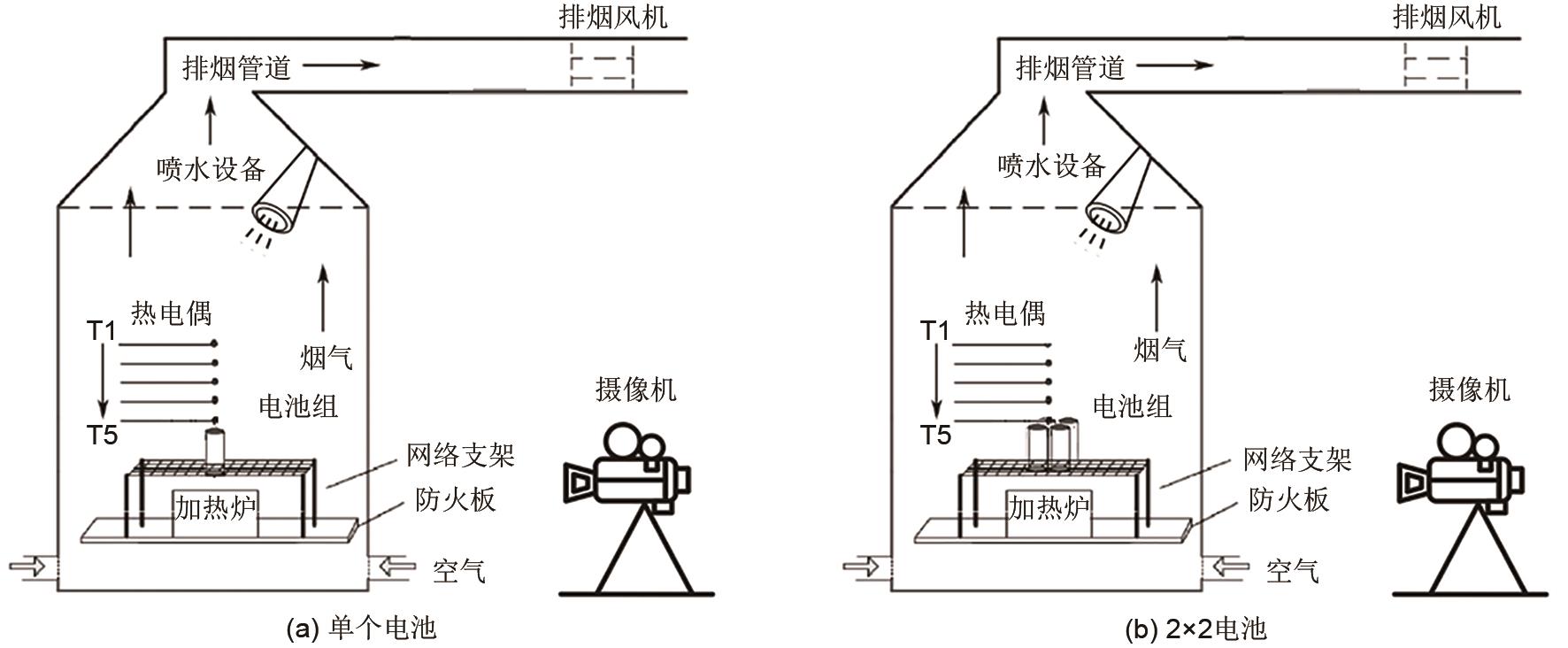 排烟风机
排烟管道
喷水设备
热电偶
T1
T5
烟气
电池组
摄像机
网络支架
防火板
加热炉
空气
(a) 单个电池

排烟风机
排烟管道
喷水设备
热电偶
T1
T5
烟气
电池组
摄像机
网络支架
防火板
加热炉
空气
(b) 2×2电池