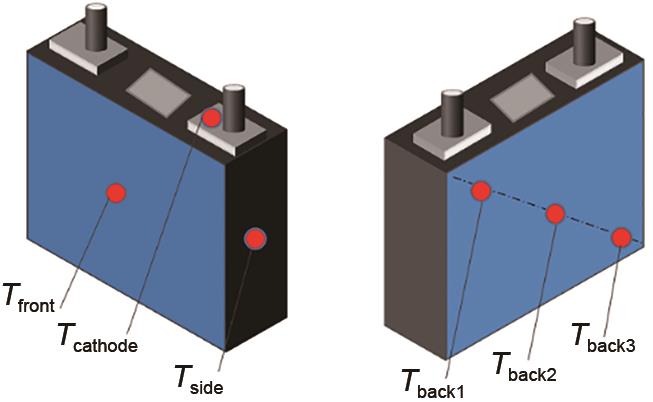 $T_{\text{front}}$
$T_{\text{cathode}}$
$T_{\text{side}}$
$T_{\text{back1}}$
$T_{\text{back2}}$
$T_{\text{back3}}$