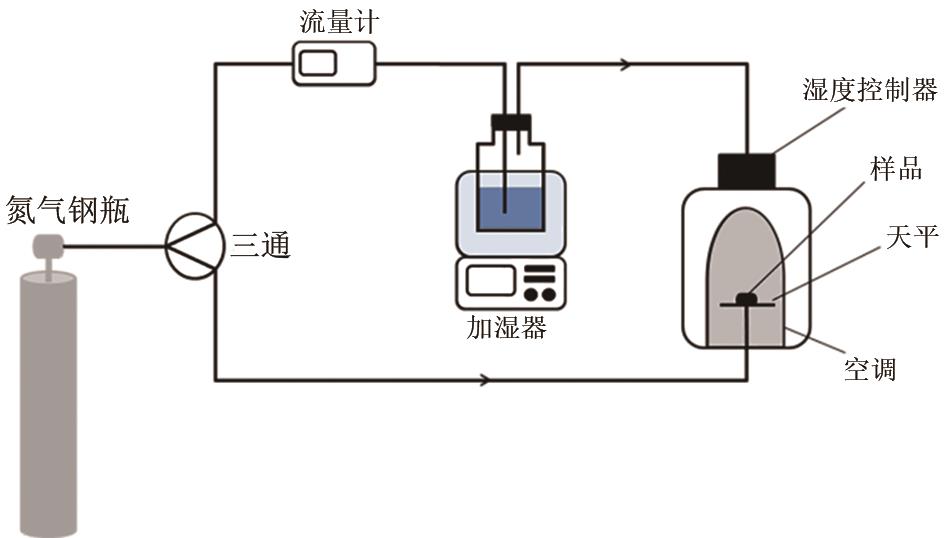 流量计

湿度控制器

样品

氮气钢瓶

三通

天平

加湿器

空调