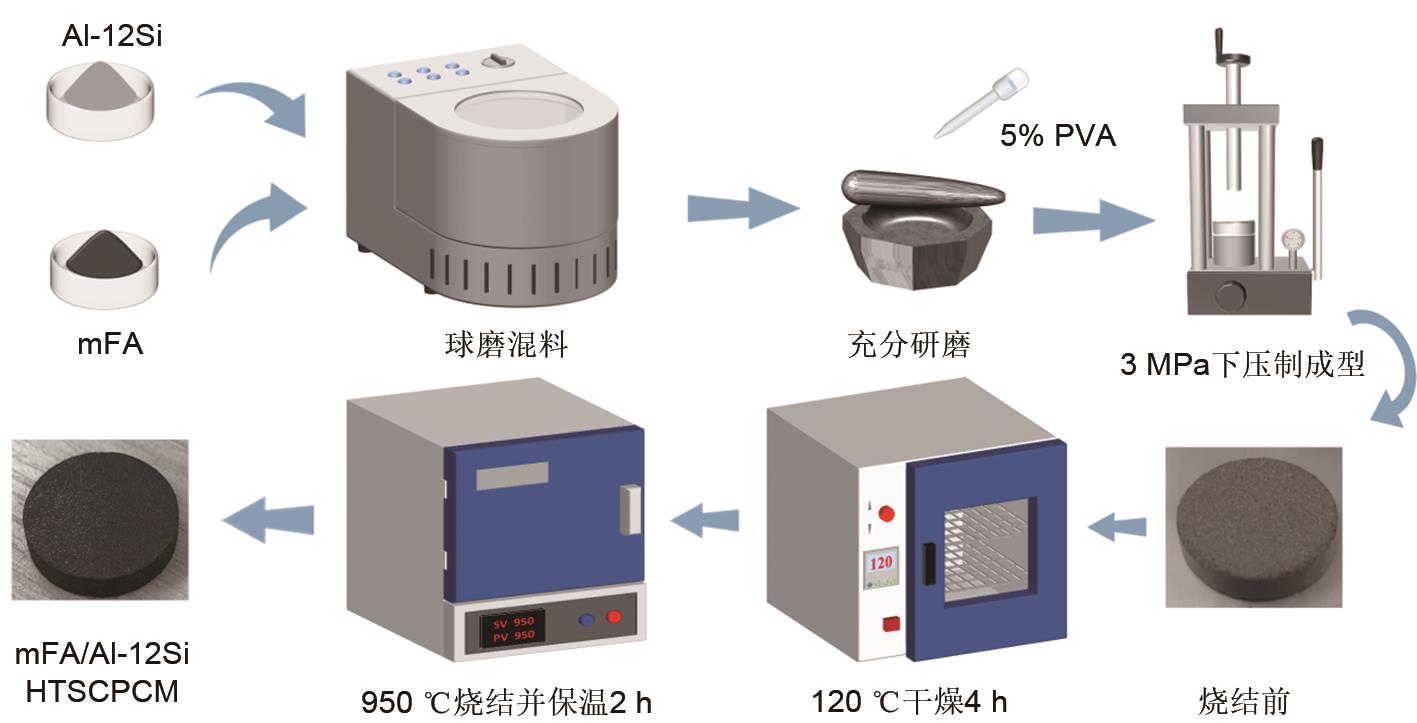 Al-12Si

mFA

球磨混料

5% PVA

充分研磨

3 MPa下压制成型

烧结前

120

120 ℃干燥4 h

SV 950
PV 950

950 ℃烧结并保温2 h

mFA/Al-12Si
HTSCPCM