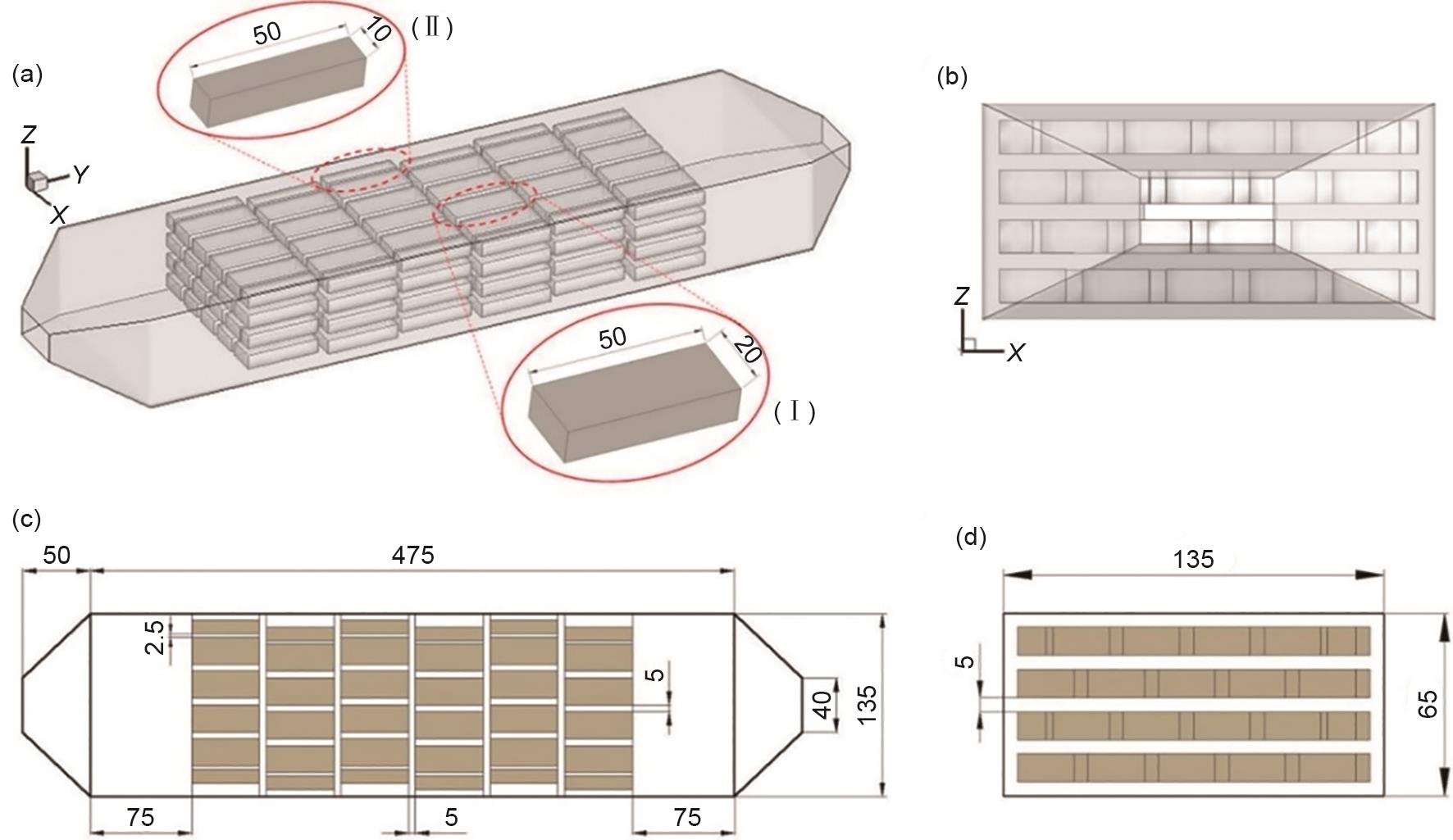 (a)

50 10 (Ⅱ)

Z Y X

50 20 (Ⅰ)

(b)

Z X

(c)

50 475

2.5

5

40 135

75 5 75

(d)

135

5

65