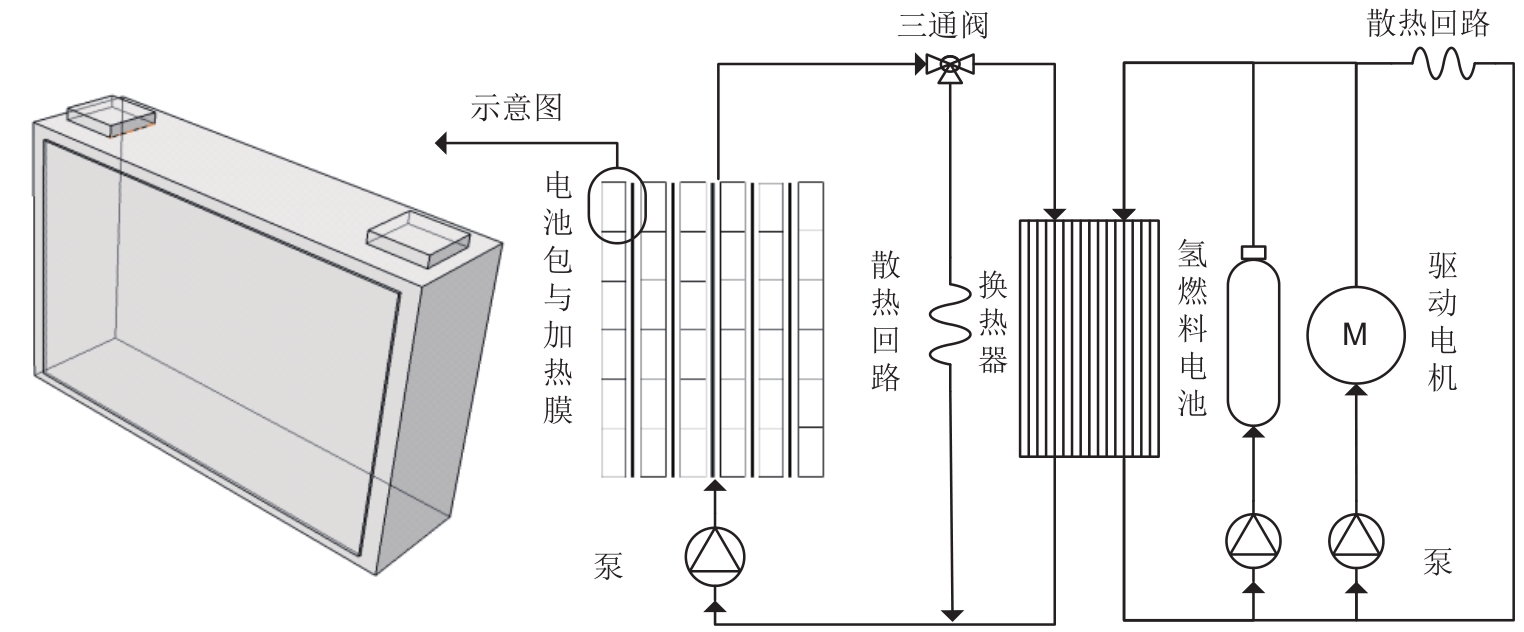 三通阀

散热回路

示意图

电池包与加热膜

散热回路

换热器

氢燃料电池

驱动电机

M

泵

泵