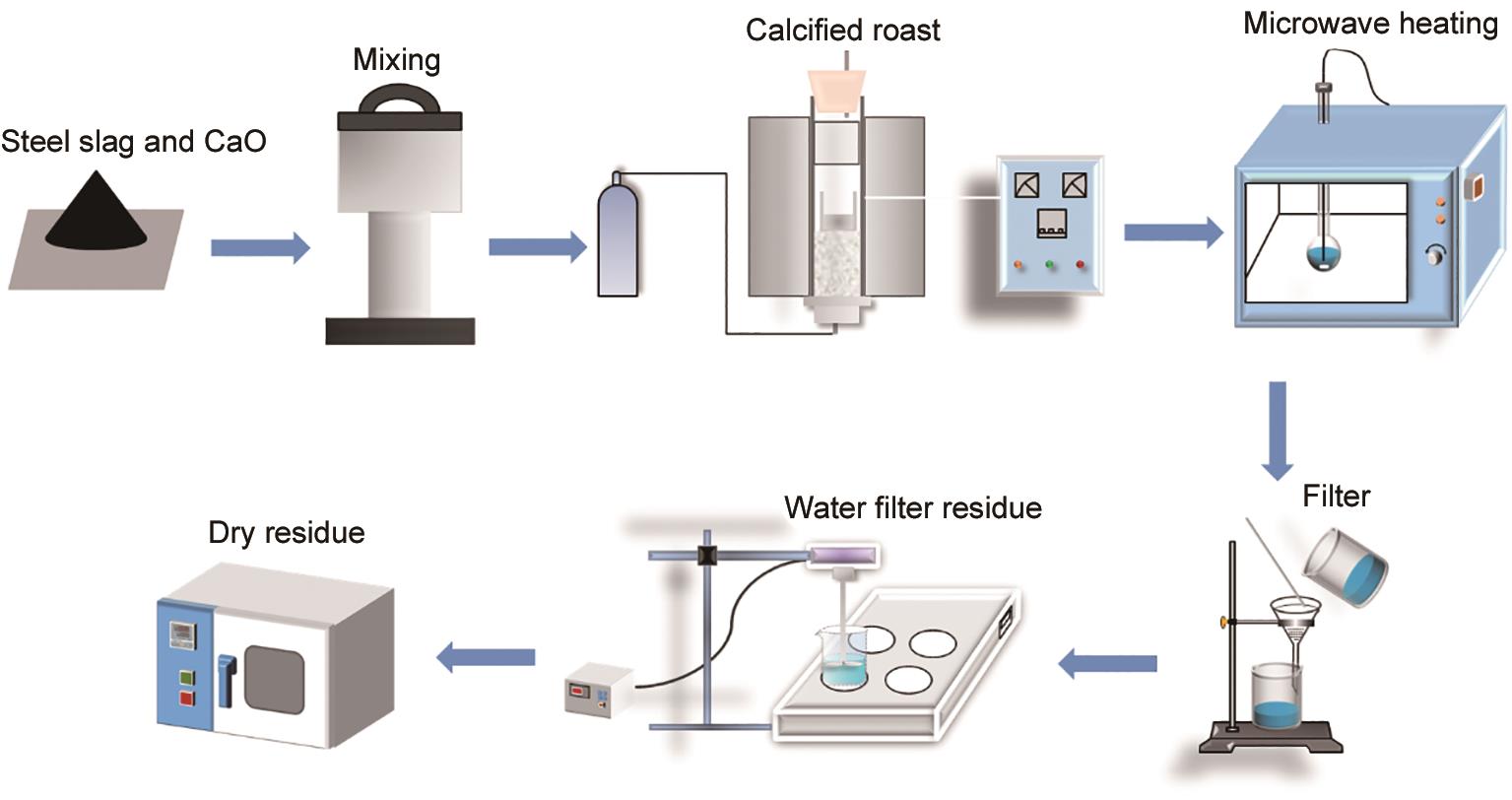 Steel slag and CaO

Mixing

Calcified roast

Microwave heating

Filter

Water filter residue

Dry residue