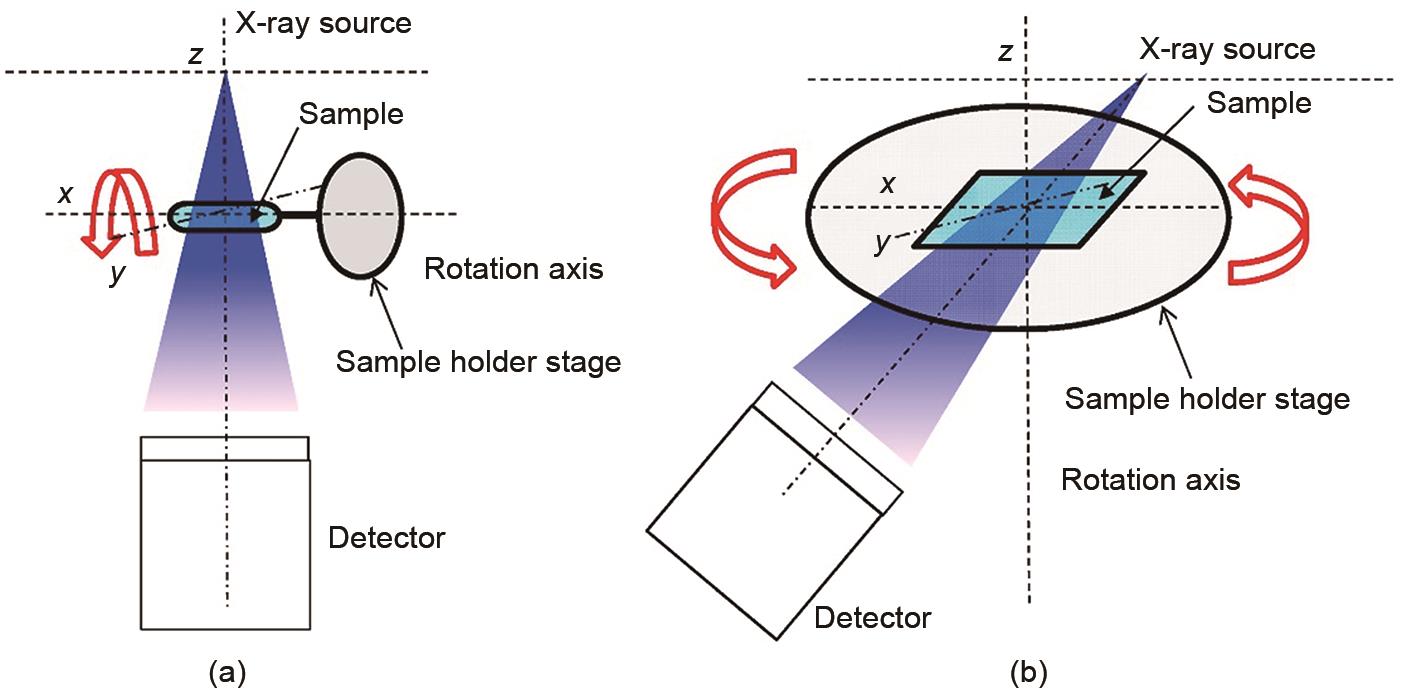 X-ray source
z
Sample
x
y
Rotation axis
Sample holder stage
Detector
(a)

z
X-ray source
Sample
x
y
Sample holder stage
Rotation axis
Detector
(b)