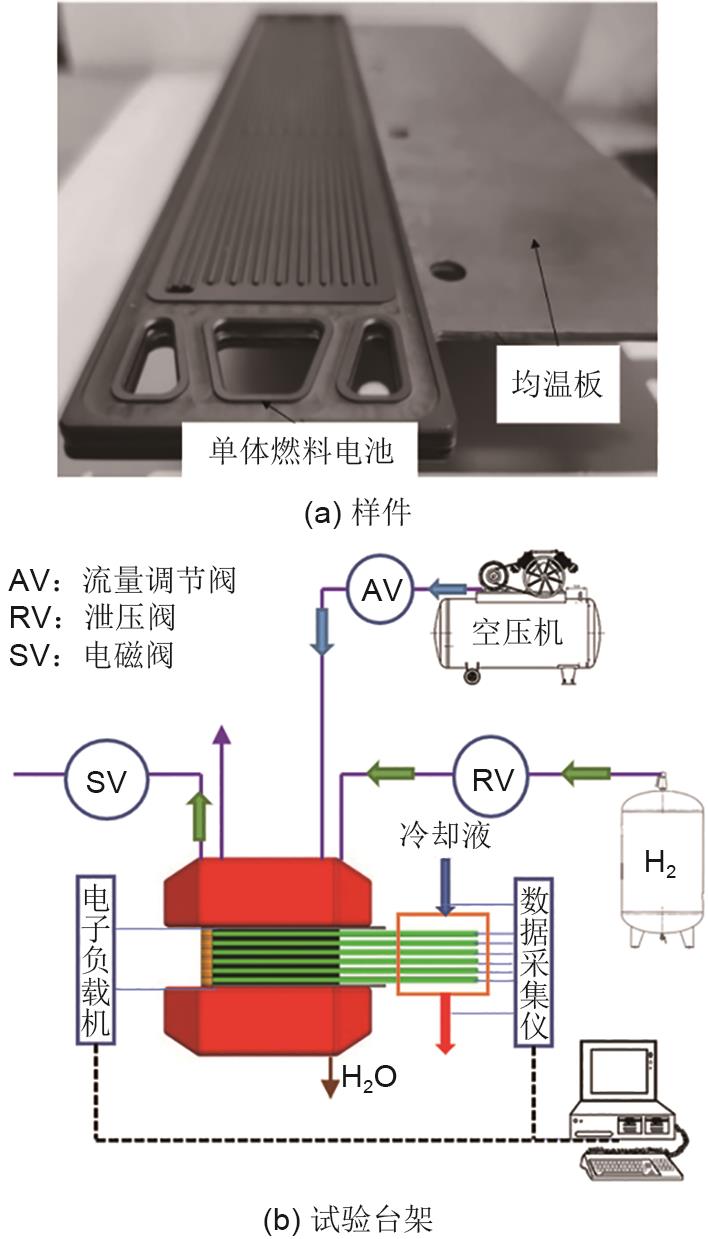 均温板

单体燃料电池

(a) 样件

AV：流量调节阀
RV：泄压阀
SV：电磁阀

AV

空压机

SV

RV

冷却液

$H_2$

电子负载机

数据采集仪

$H_2O$

(b) 试验台架