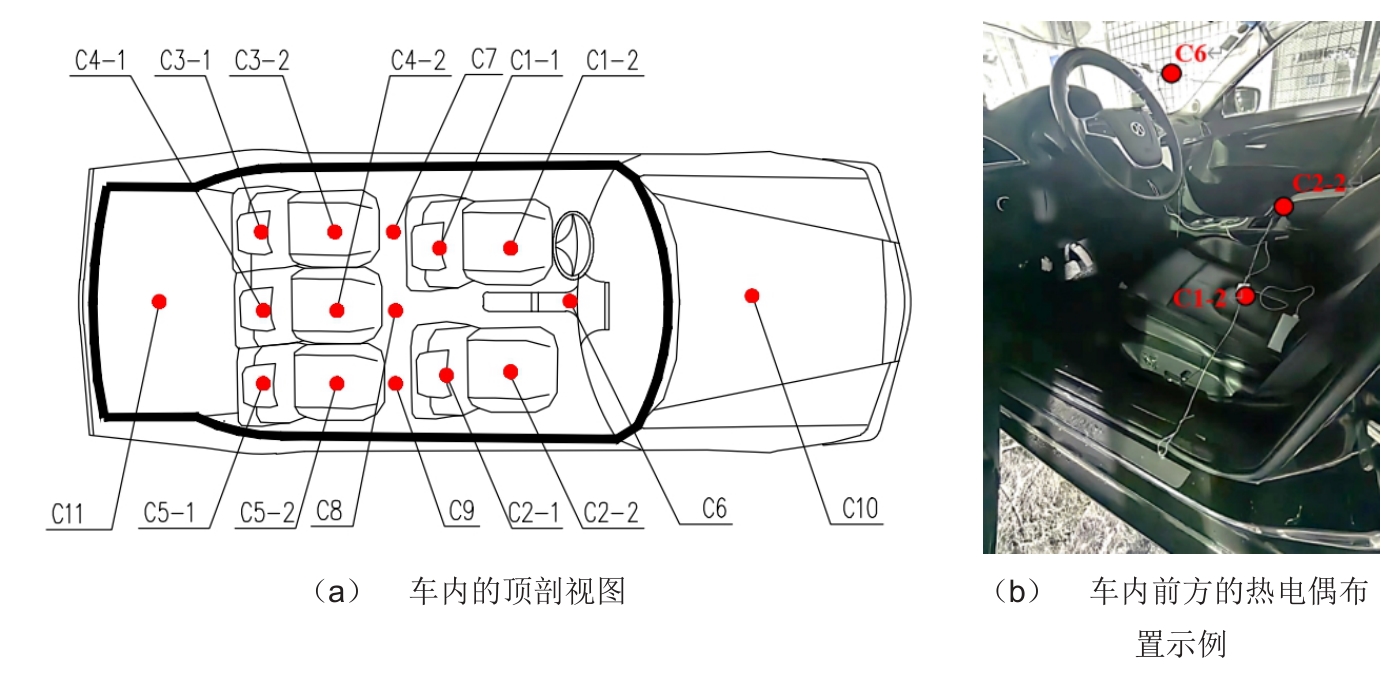 C4-1 C3-1 C3-2 C4-2 C7 C1-1 C1-2

C11 C5-1 C5-2 C8 C9 C2-1 C2-2 C6 C10

（a） 车内的顶剖视图

C6

C2-2

C1-2

（b） 车内前方的热电偶布置示例