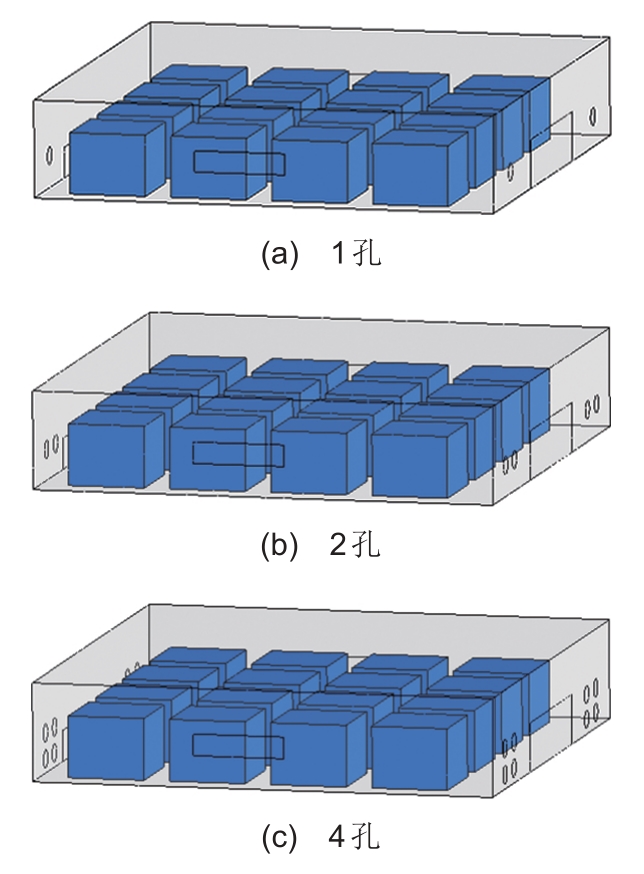 (a) 1孔

(b) 2孔

(c) 4孔