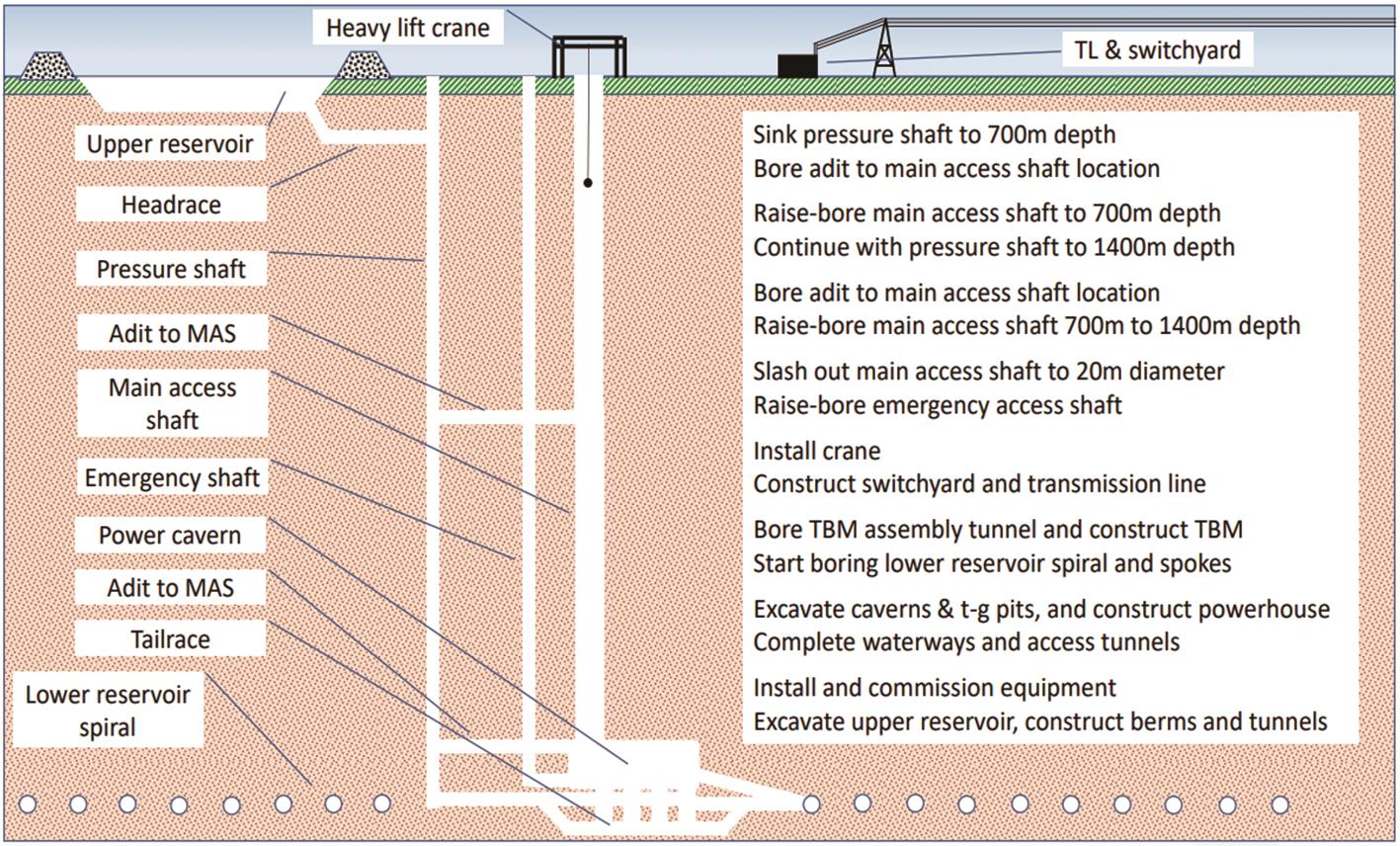 Heavy lift crane

TL & switchyard

Upper reservoir

Headrace

Pressure shaft

Adit to MAS

Main access shaft

Emergency shaft

Power cavern

Adit to MAS

Tailrace

Lower reservoir spiral

Sink pressure shaft to 700m depth
Bore adit to main access shaft location

Raise-bore main access shaft to 700m depth
Continue with pressure shaft to 1400m depth

Bore adit to main access shaft location
Raise-bore main access shaft 700m to 1400m depth

Slash out main access shaft to 20m diameter
Raise-bore emergency access shaft

Install crane
Construct switchyard and transmission line

Bore TBM assembly tunnel and construct TBM
Start boring lower reservoir spiral and spokes

Excavate caverns & t-g pits, and construct powerhouse
Complete waterways and access tunnels

Install and commission equipment
Excavate upper reservoir, construct berms and tunnels