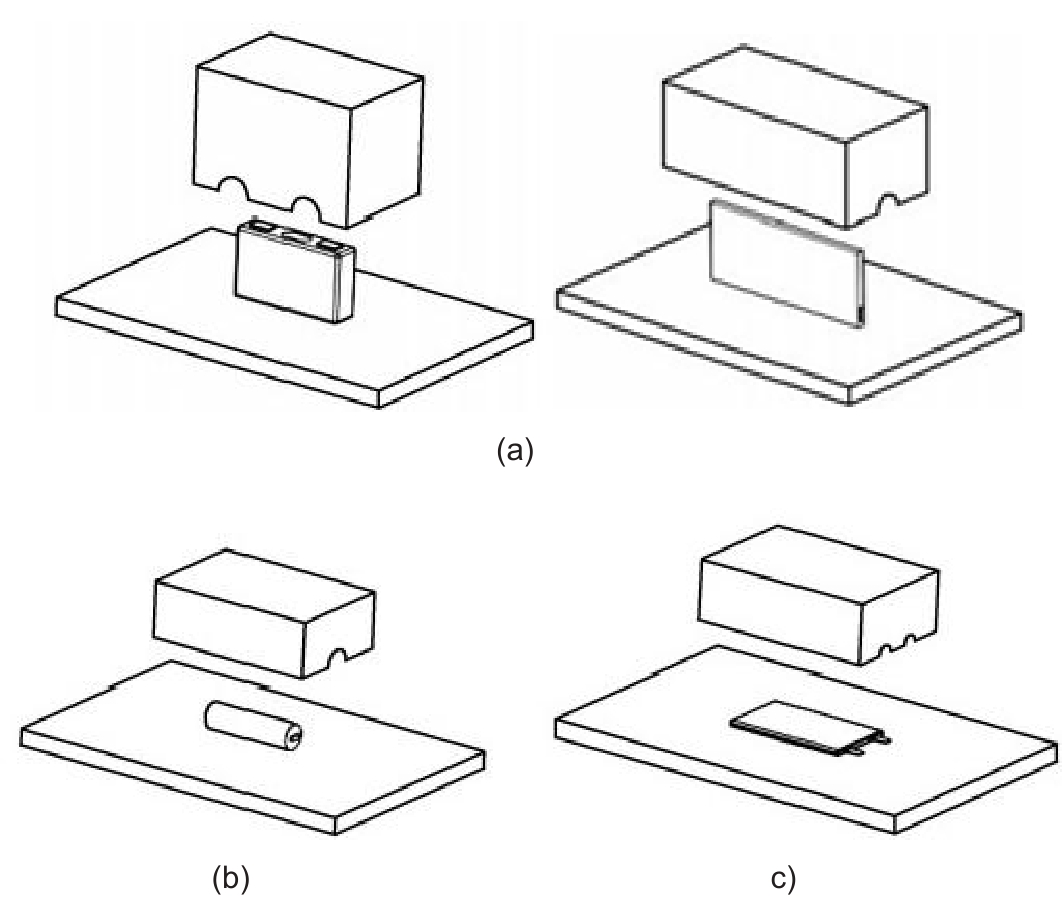 (a)

(b)

c)