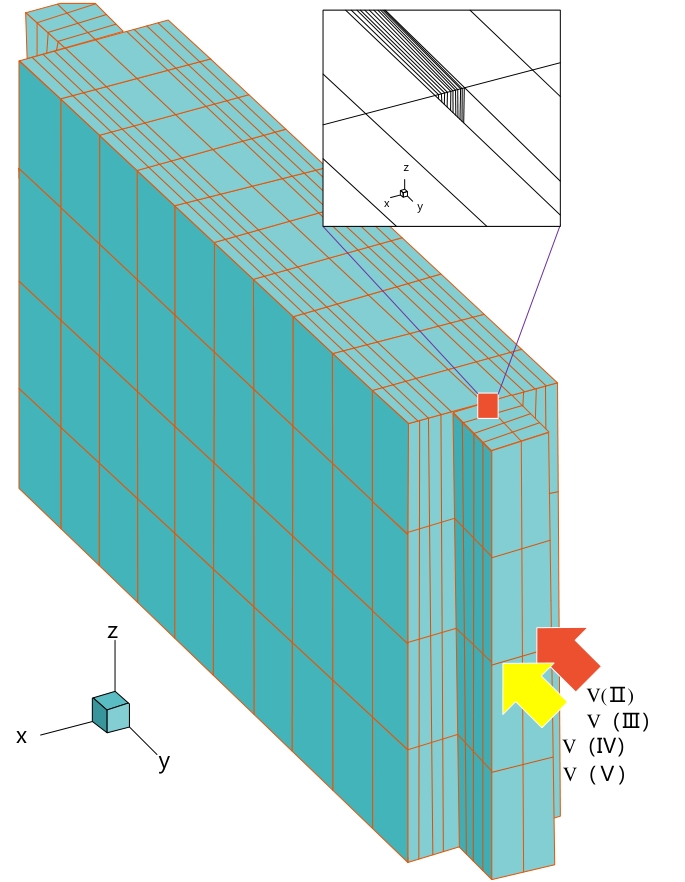 z
x
y

z
x
y

V(Ⅱ)
V (Ⅲ)
V (Ⅳ)
V (Ⅴ)