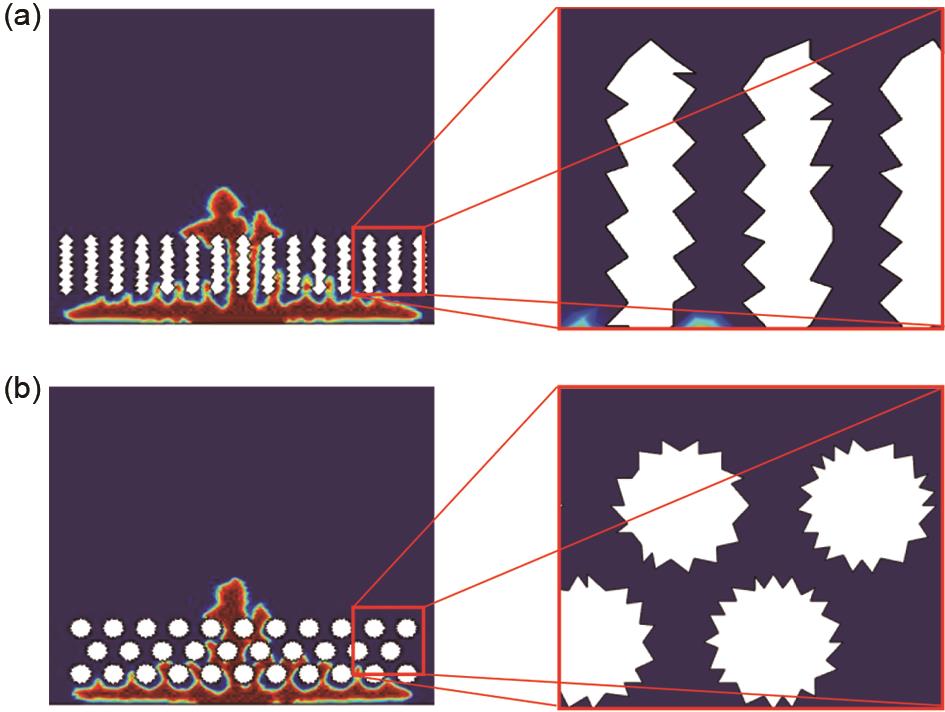 (a)

(b)