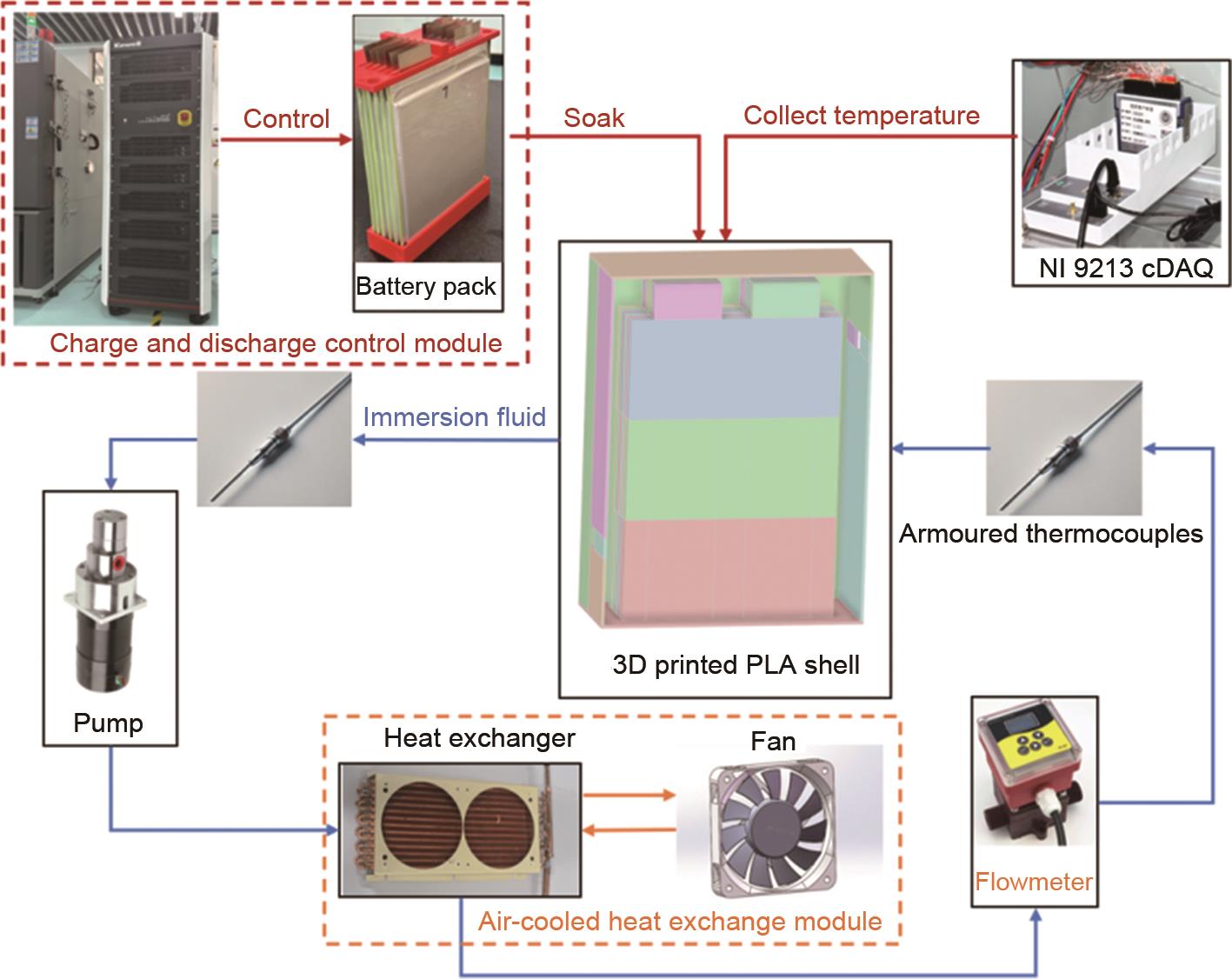 Control

Battery pack

Charge and discharge control module

Soak

Collect temperature

NI 9213 cDAQ

Immersion fluid

Armoured thermocouples

3D printed PLA shell

Pump

Heat exchanger

Fan

Air-cooled heat exchange module

Flowmeter