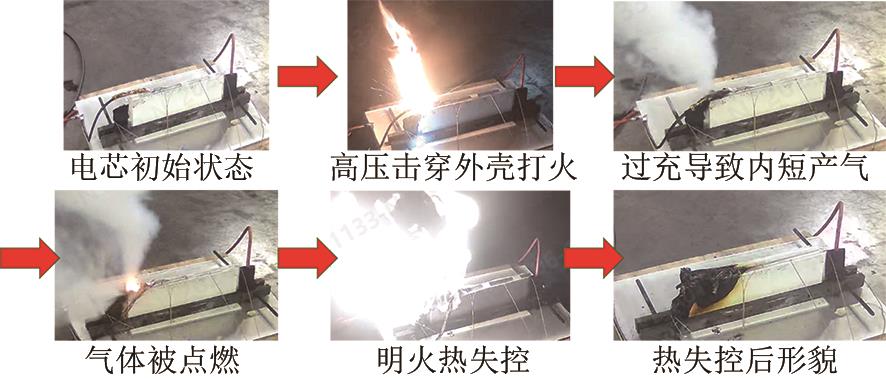 电芯初始状态

高压击穿外壳打火

过充导致内短产气

气体被点燃

明火热失控

热失控后形貌