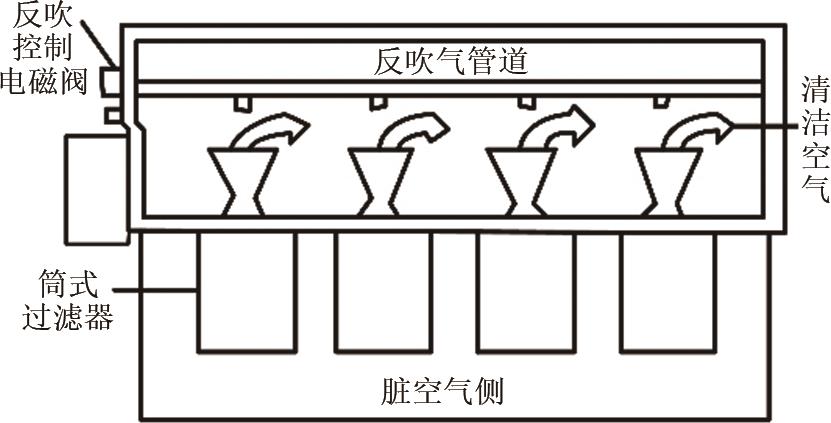 反吹控制电磁阀

反吹气管道

清洁空气

筒式过滤器

脏空气侧