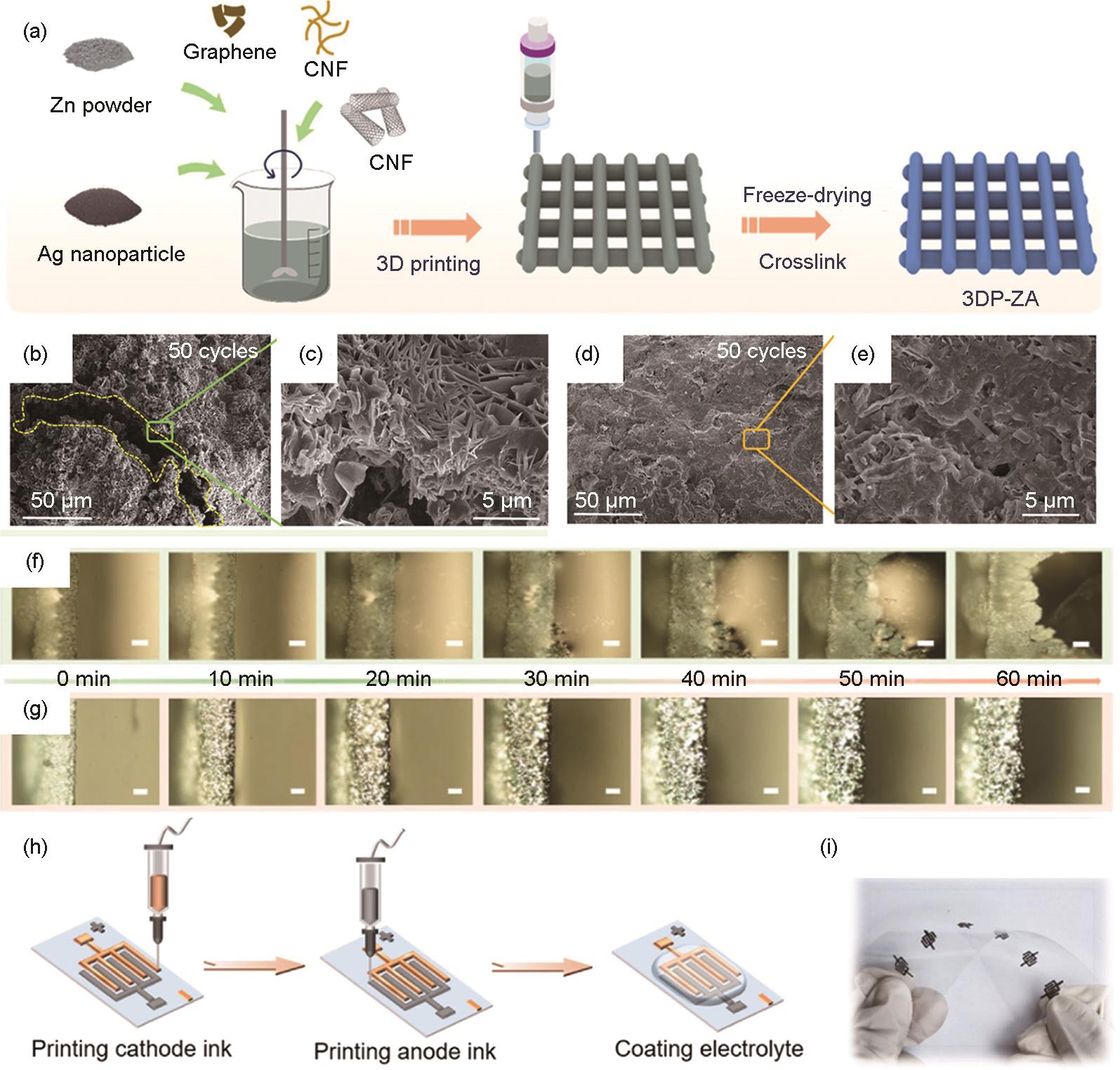 (a)

Zn powder

Graphene

CNF

CNF

Ag nanoparticle

3D printing

Freeze-drying

Crosslink

3DP-ZA

(b) 50 cycles 50 μm

(c) 5 μm

(d) 50 cycles 50 μm

(e) 5 μm

(f)

0 min 10 min 20 min 30 min 40 min 50 min 60 min

(g)

(h)

Printing cathode ink

Printing anode ink

Coating electrolyte

(i)