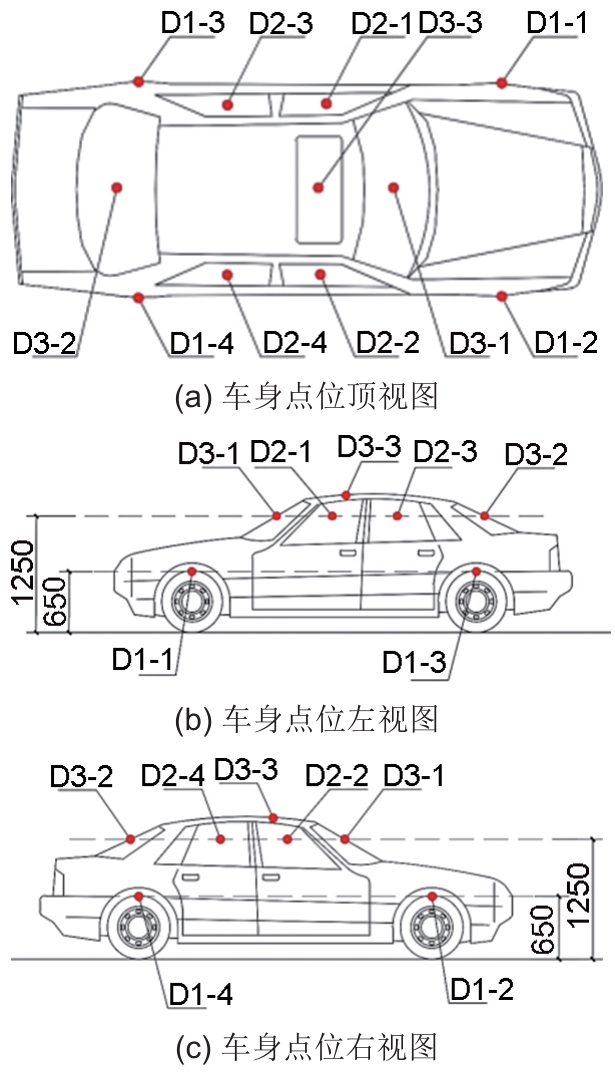 D1-3 D2-3 D2-1 D3-3 D1-1

D3-2 D1-4 D2-4 D2-2 D3-1 D1-2

(a) 车身点位顶视图

D3-1 D2-1 D3-3 D2-3 D3-2

1250
650

D1-1 D1-3

(b) 车身点位左视图

D3-2 D2-4 D3-3 D2-2 D3-1

1250
650

D1-4 D1-2

(c) 车身点位右视图