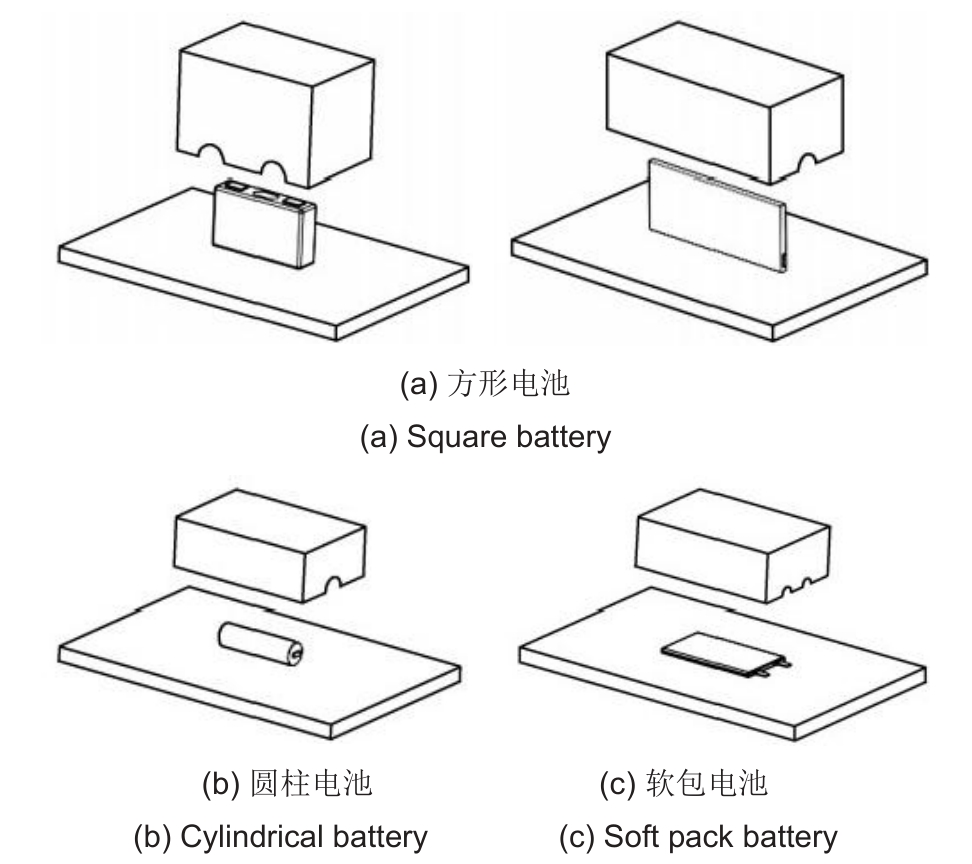 (a) 方形电池
(a) Square battery

(b) 圆柱电池
(b) Cylindrical battery

(c) 软包电池
(c) Soft pack battery