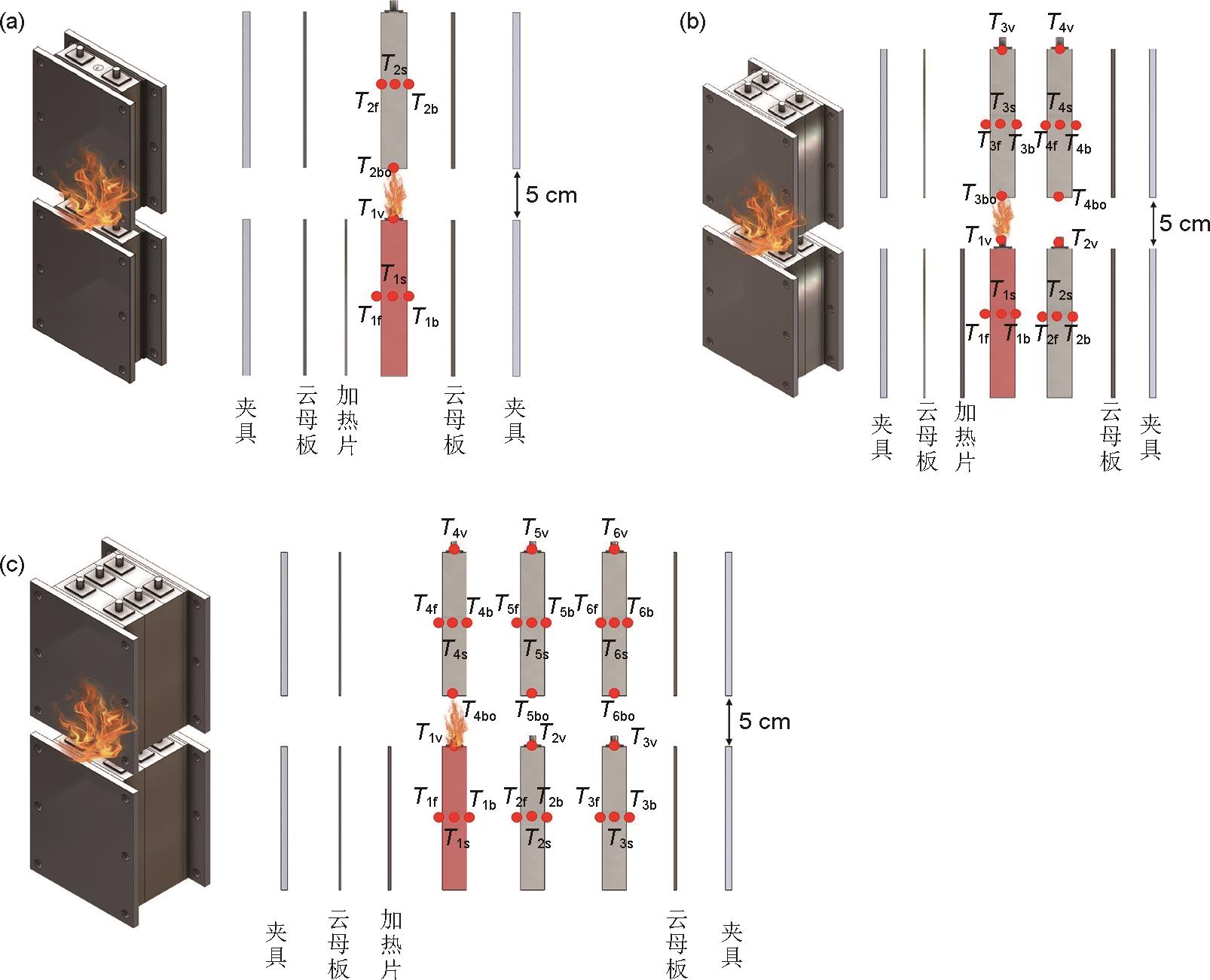 (a)

$T_{2s}$
$T_{2f}$ $T_{2b}$
$T_{2bo}$
$T_{1v}$
5 cm
$T_{1s}$
$T_{1f}$ $T_{1b}$

夹具 云母板 加热片 云母板 夹具

(b)

$T_{3v}$ $T_{4v}$
$T_{3s}$ $T_{4s}$
$T_{3f}$ $T_{3b}$ $T_{4f}$ $T_{4b}$
$T_{3bo}$ $T_{4bo}$
5 cm
$T_{1v}$ $T_{2v}$
$T_{1s}$ $T_{2s}$
$T_{1f}$ $T_{1b}$ $T_{2f}$ $T_{2b}$

夹具 云母板 加热片 云母板 夹具

(c)

$T_{4v}$ $T_{5v}$ $T_{6v}$
$T_{4f}$ $T_{4b}$ $T_{5f}$ $T_{5b}$ $T_{6f}$ $T_{6b}$
$T_{4s}$ $T_{5s}$ $T_{6s}$
$T_{4bo}$ $T_{5bo}$ $T_{6bo}$
5 cm
$T_{1v}$ $T_{2v}$ $T_{3v}$
$T_{1f}$ $T_{1b}$ $T_{2f}$ $T_{2b}$ $T_{3f}$ $T_{3b}$
$T_{1s}$ $T_{2s}$ $T_{3s}$

夹具 云母板 加热片 云母板 夹具