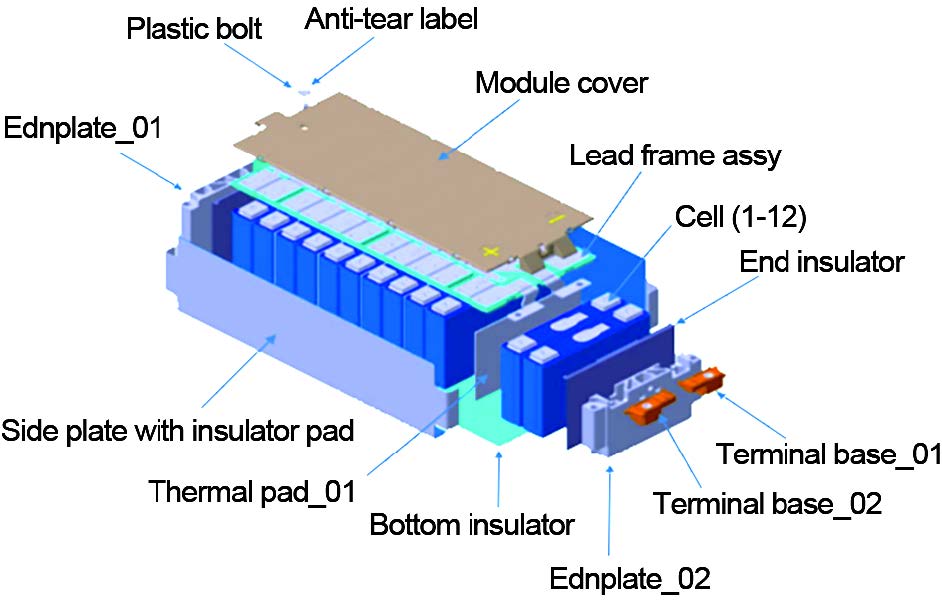 Plastic bolt
Anti-tear label
Module cover
Ednplate_01
Lead frame assy
Cell (1-12)
End insulator
Side plate with insulator pad
Thermal pad_01
Bottom insulator
Terminal base_01
Terminal base_02
Ednplate_02