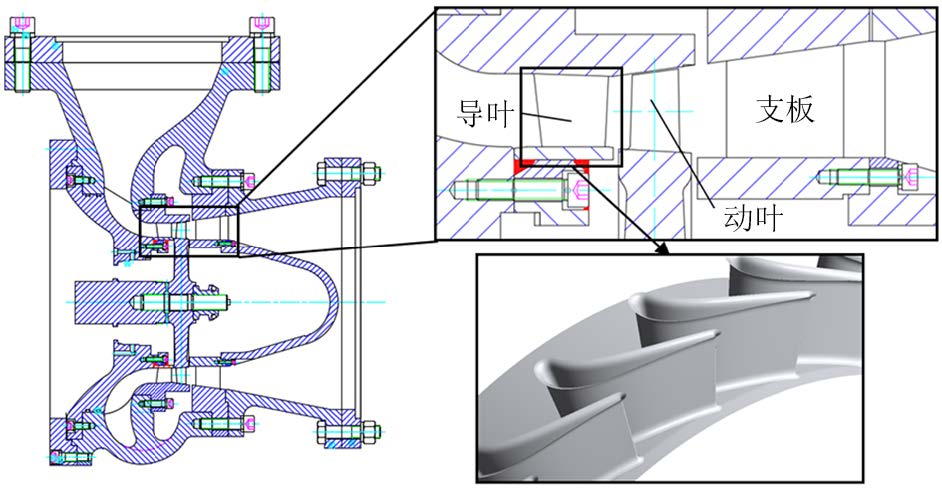 导叶
支板
动叶