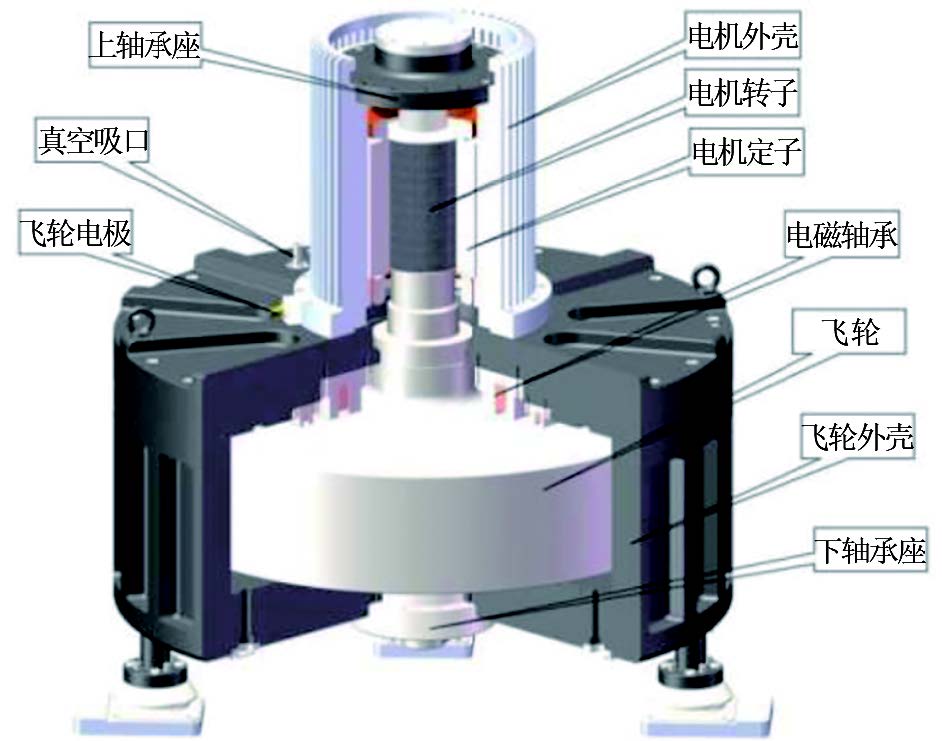 上轴承座
真空吸口
飞轮电极
电机外壳
电机转子
电机定子
电磁轴承
飞轮
飞轮外壳
下轴承座