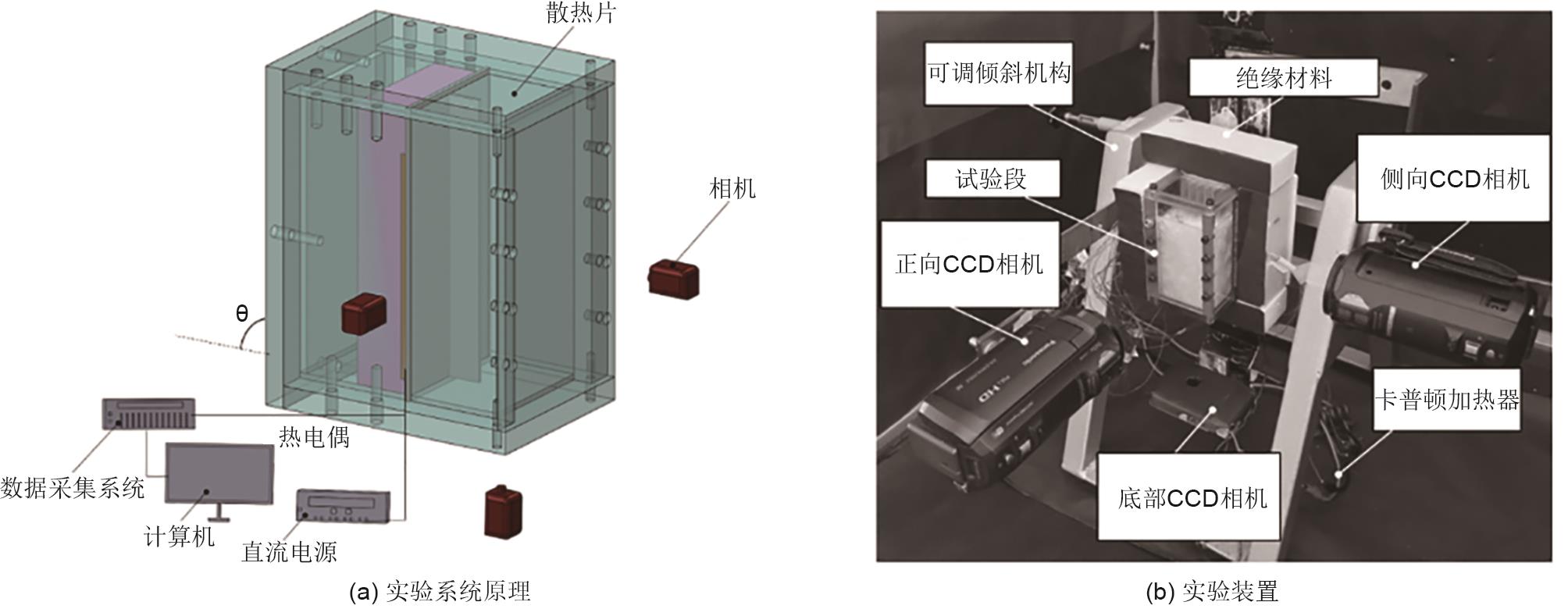 散热片

相机

θ

热电偶

数据采集系统

计算机

直流电源

(a) 实验系统原理

可调倾斜机构

绝缘材料

试验段

侧向CCD相机

正向CCD相机

卡普顿加热器

底部CCD相机

(b) 实验装置