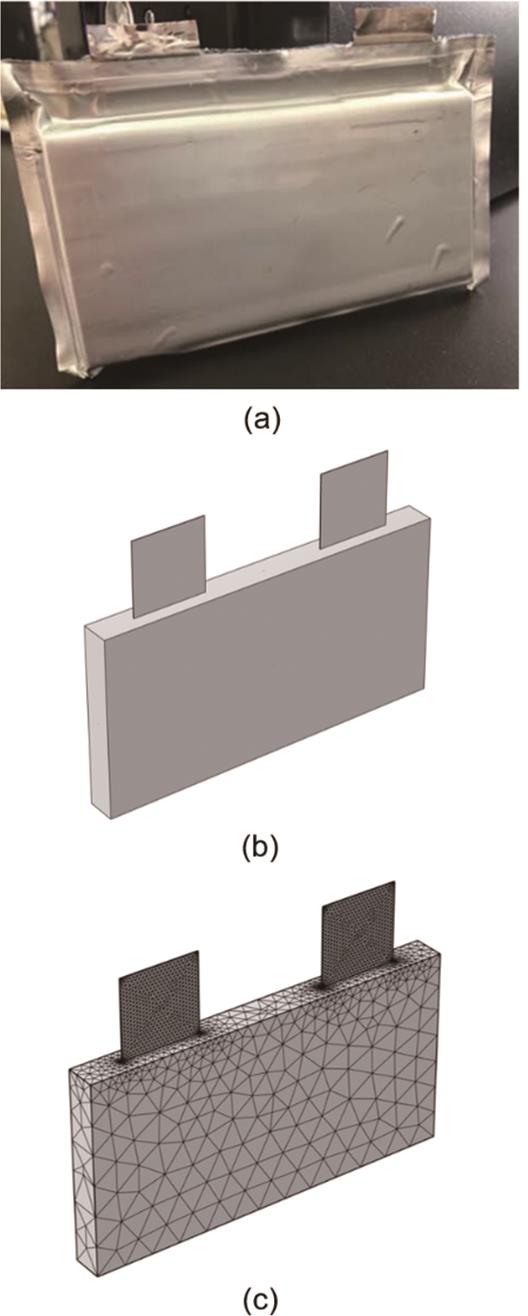 (a)

(b)

(c)