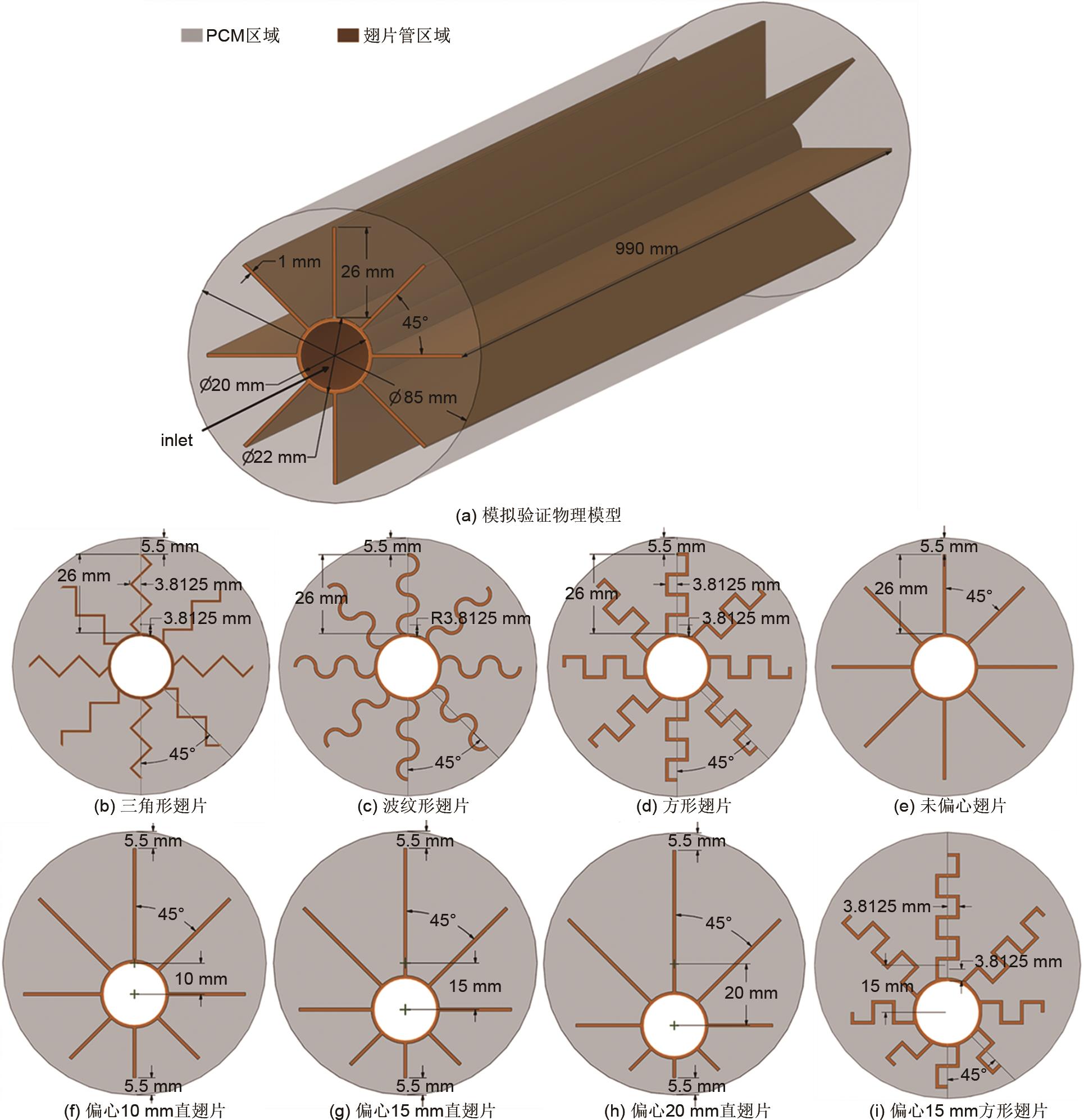 PCM区域 翅片管区域

1 mm
26 mm
45°
990 mm
Ø20 mm
Ø85 mm
inlet
Ø22 mm

(a) 模拟验证物理模型

5.5 mm
26 mm
3.8125 mm
3.8125 mm
45°
(b) 三角形翅片

5.5 mm
26 mm
R3.8125 mm
45°
(c) 波纹形翅片

5.5 mm
26 mm
3.8125 mm
3.8125 mm
45°
(d) 方形翅片

5.5 mm
26 mm
45°
(e) 未偏心翅片

5.5 mm
45°
10 mm
5.5 mm
(f) 偏心10 mm直翅片

5.5 mm
45°
15 mm
5.5 mm
(g) 偏心15 mm直翅片

5.5 mm
45°
20 mm
5.5 mm
(h) 偏心20 mm直翅片

3.8125 mm
3.8125 mm
15 mm
45°
(i) 偏心15 mm方形翅片